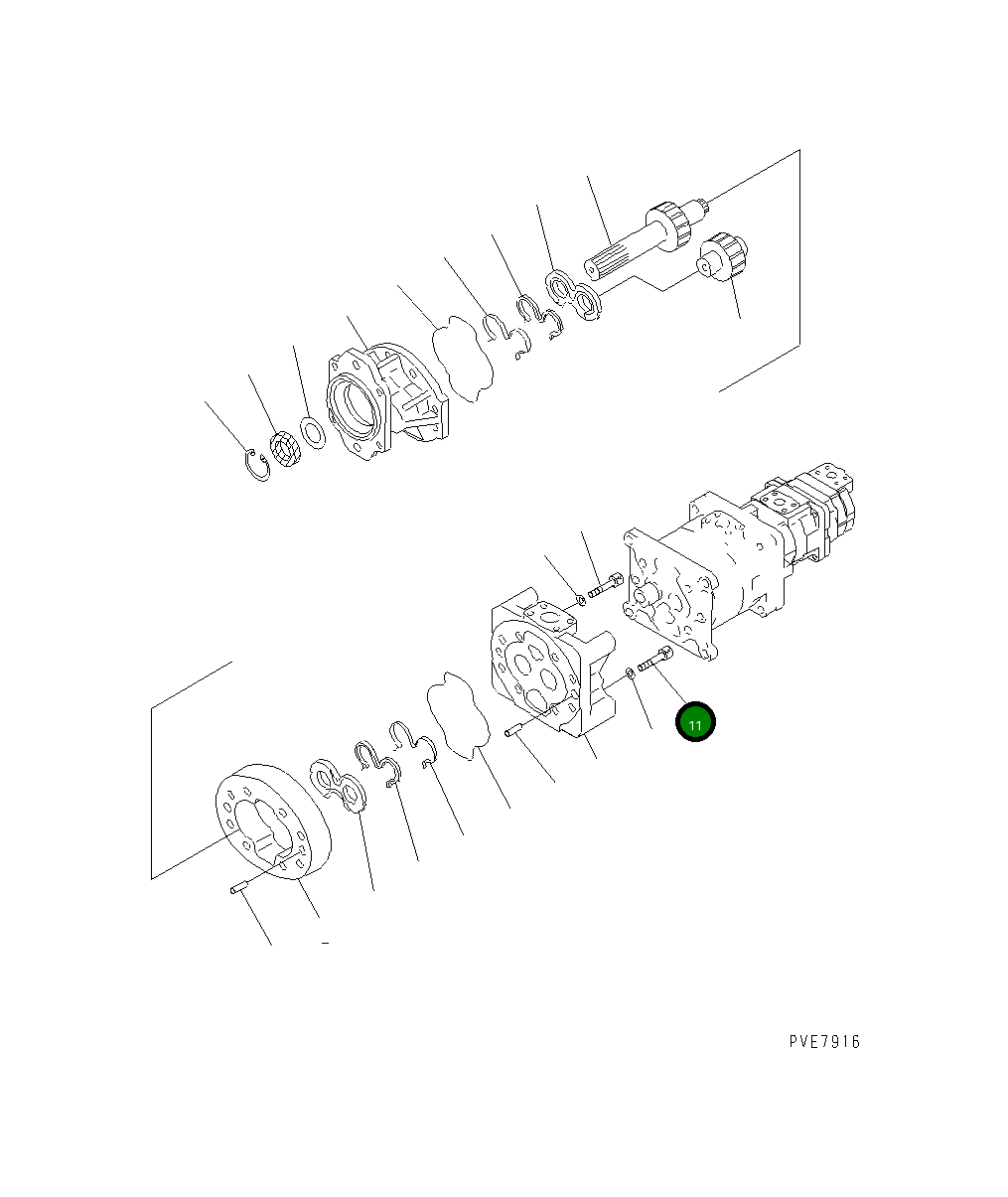 11

PVE7916