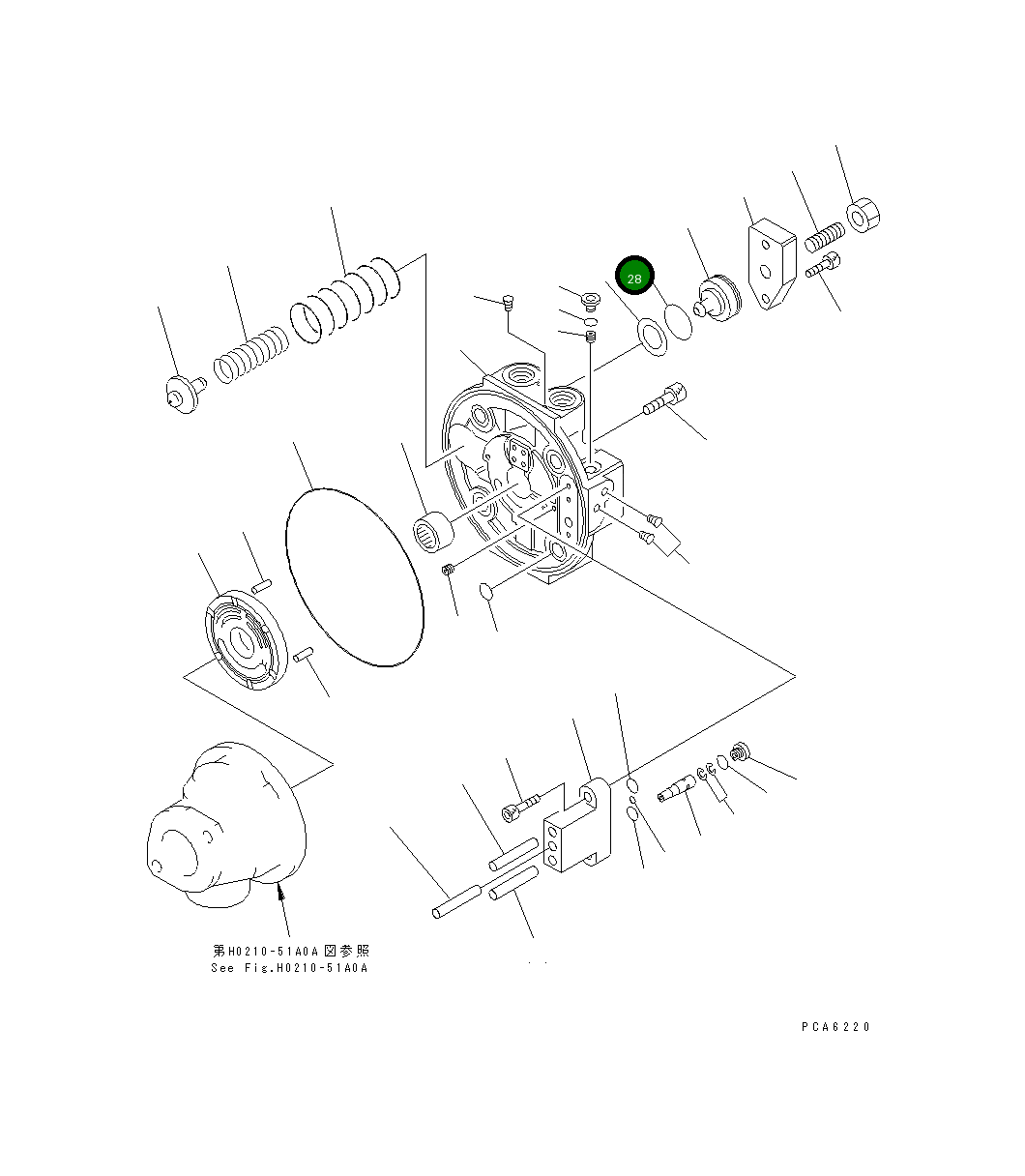 28

第H0210-51A0A図参照
See Fig.H0210-51A0A

PCA6220