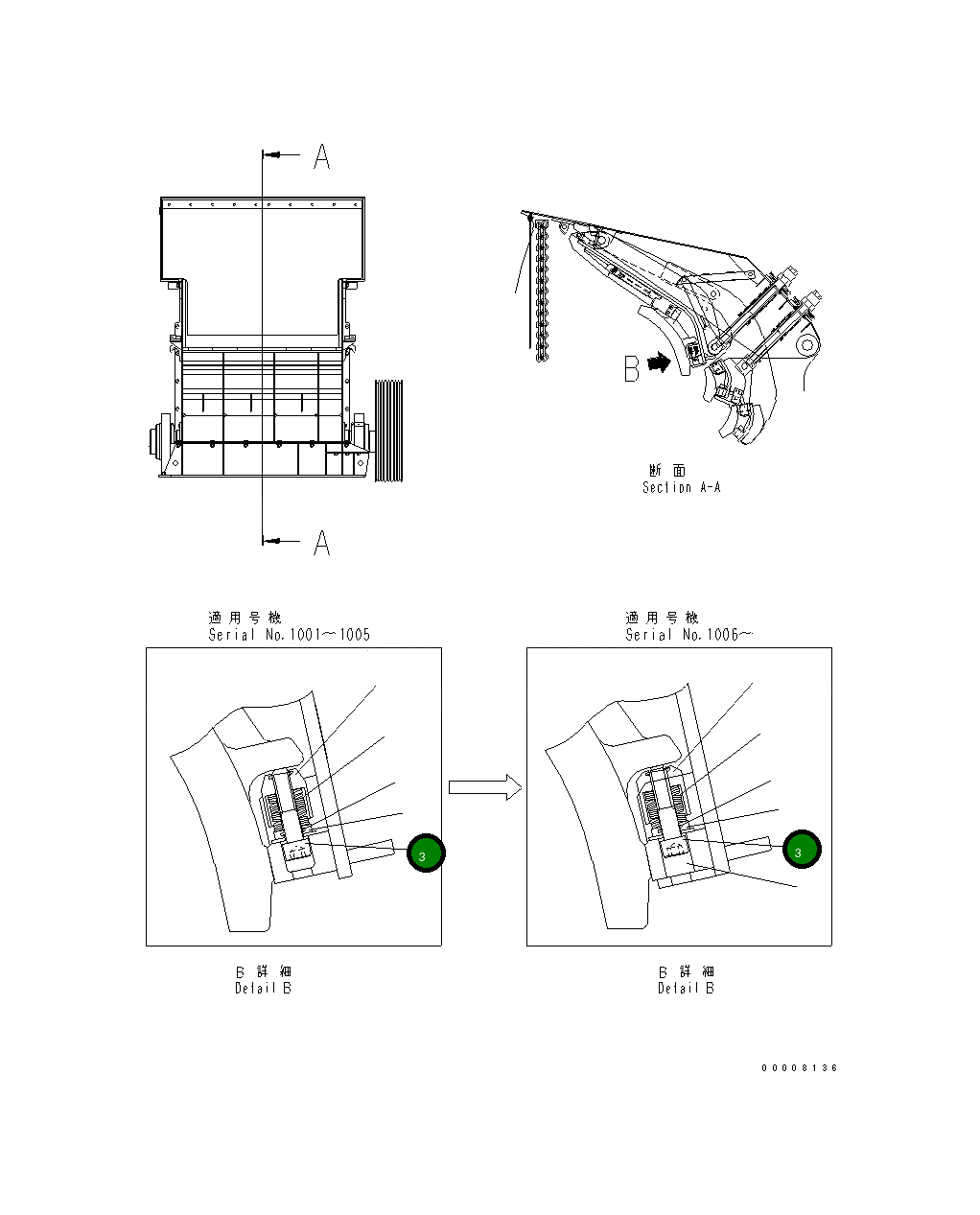 A

A

B

断面
Section A-A

適用号機
Serial No.1001～1005

3

B 詳細
Detail B

適用号機
Serial No.1006～

3

B 詳細
Detail B

00008136