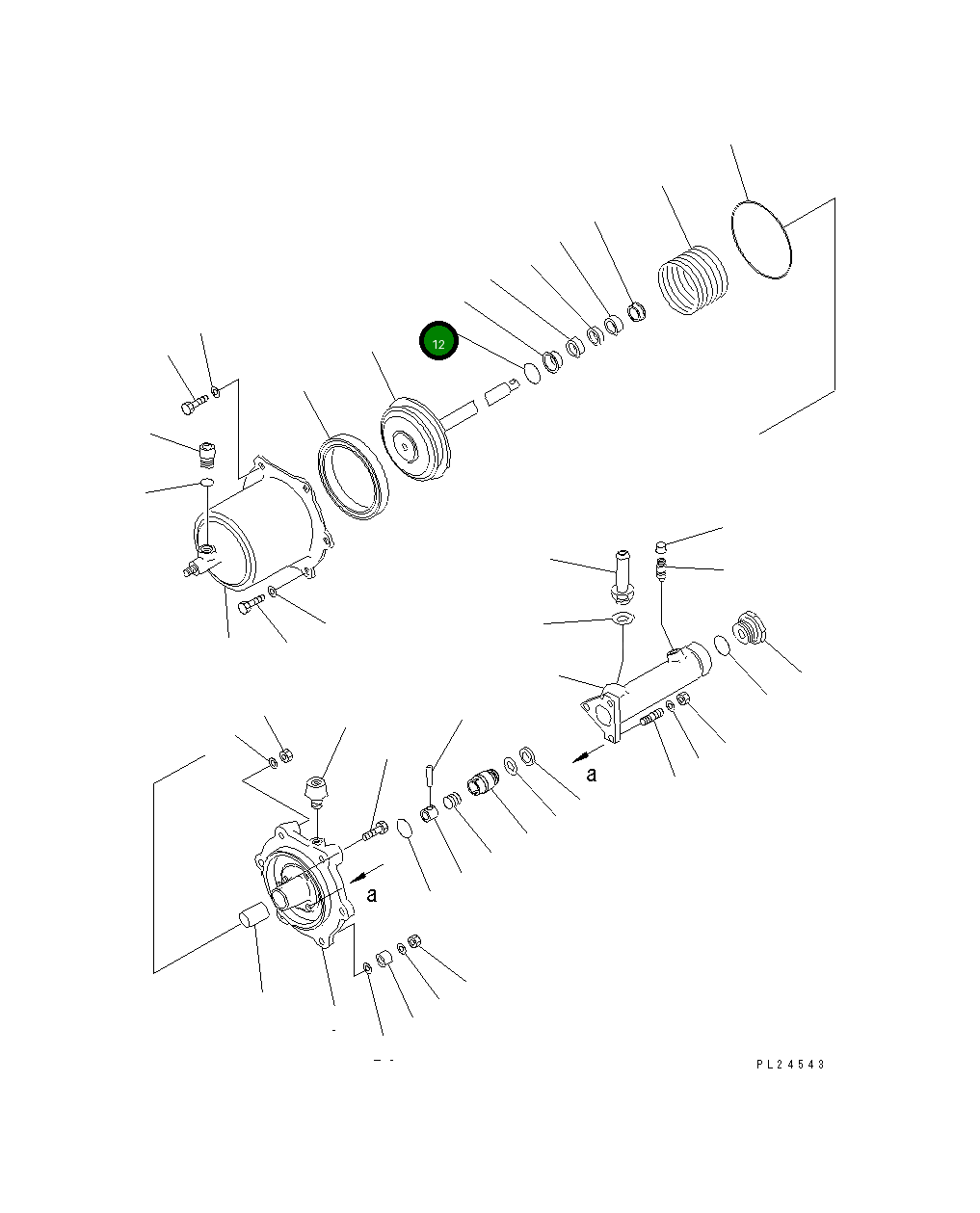 12

a

a

PL24543