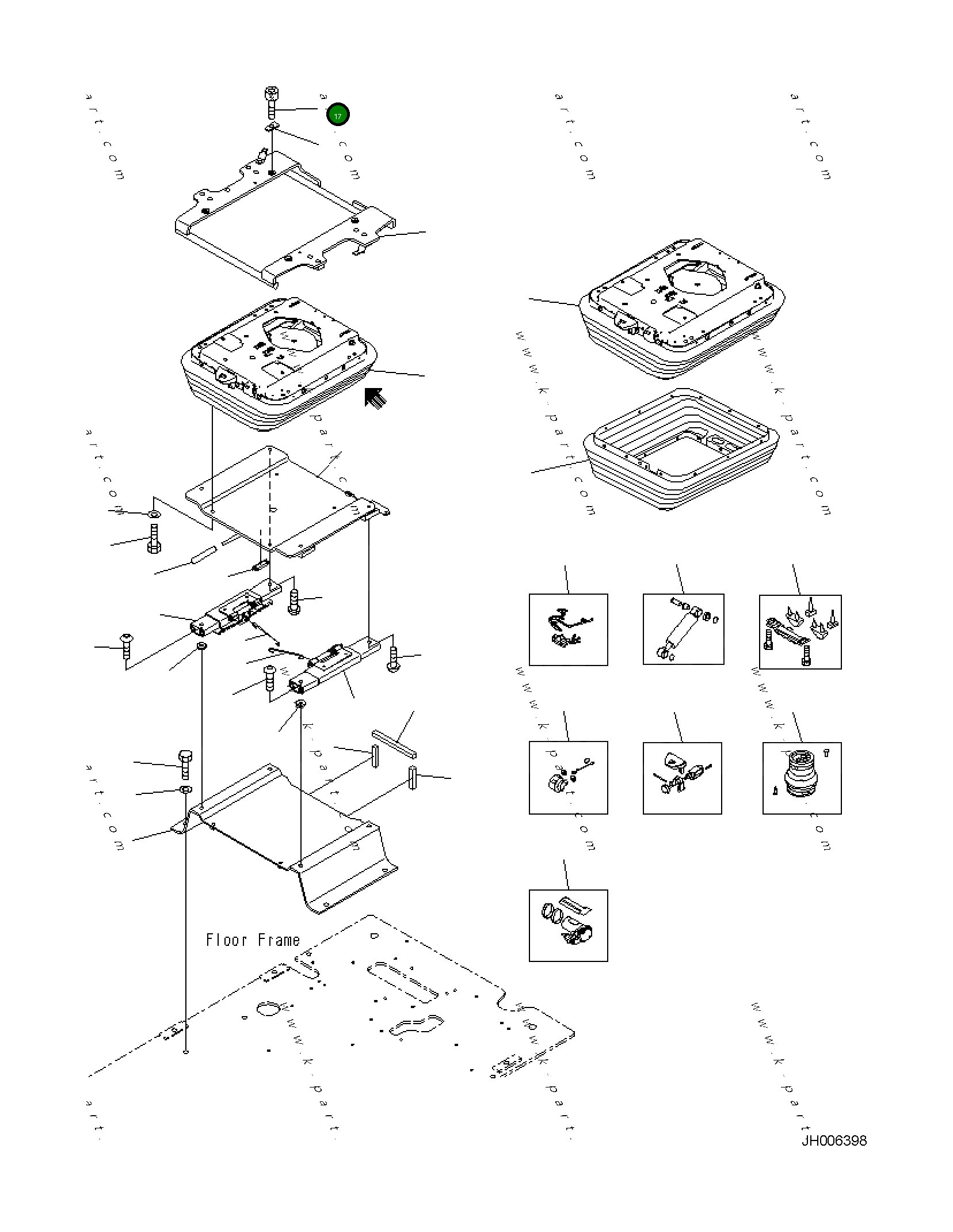 17

Floor Frame

JH006398

www.k-part.com