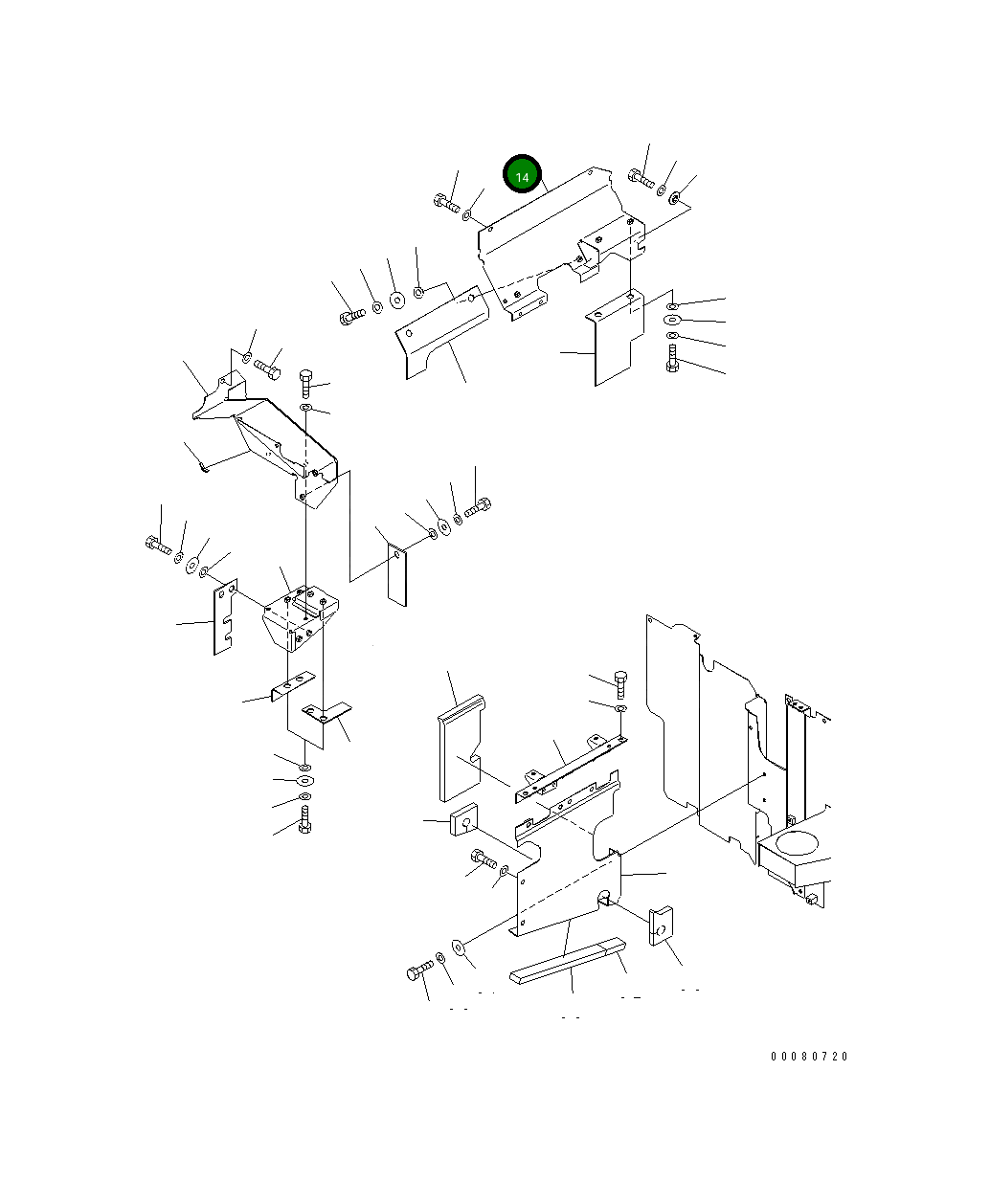 14

00080720