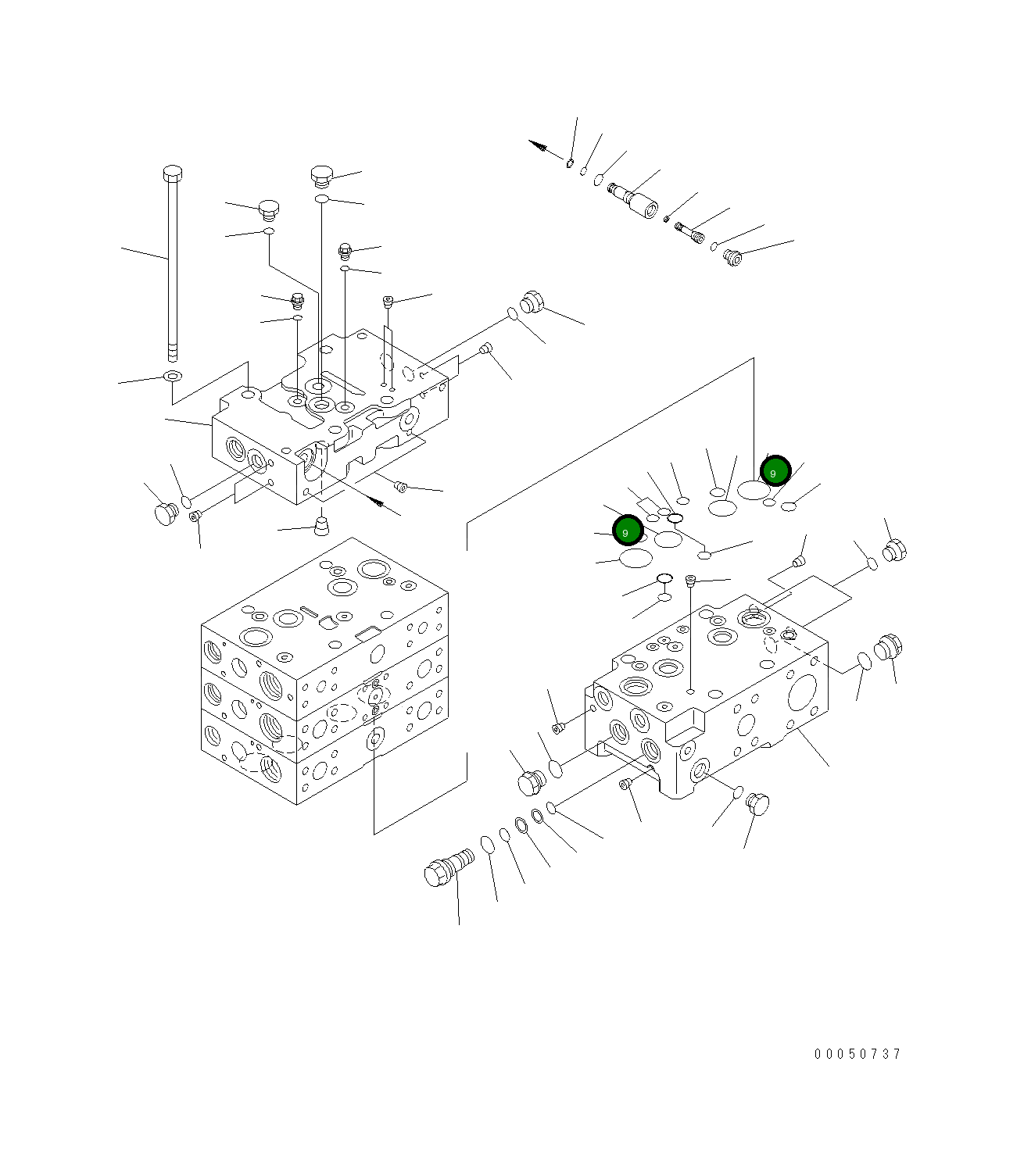 9
9
00050737