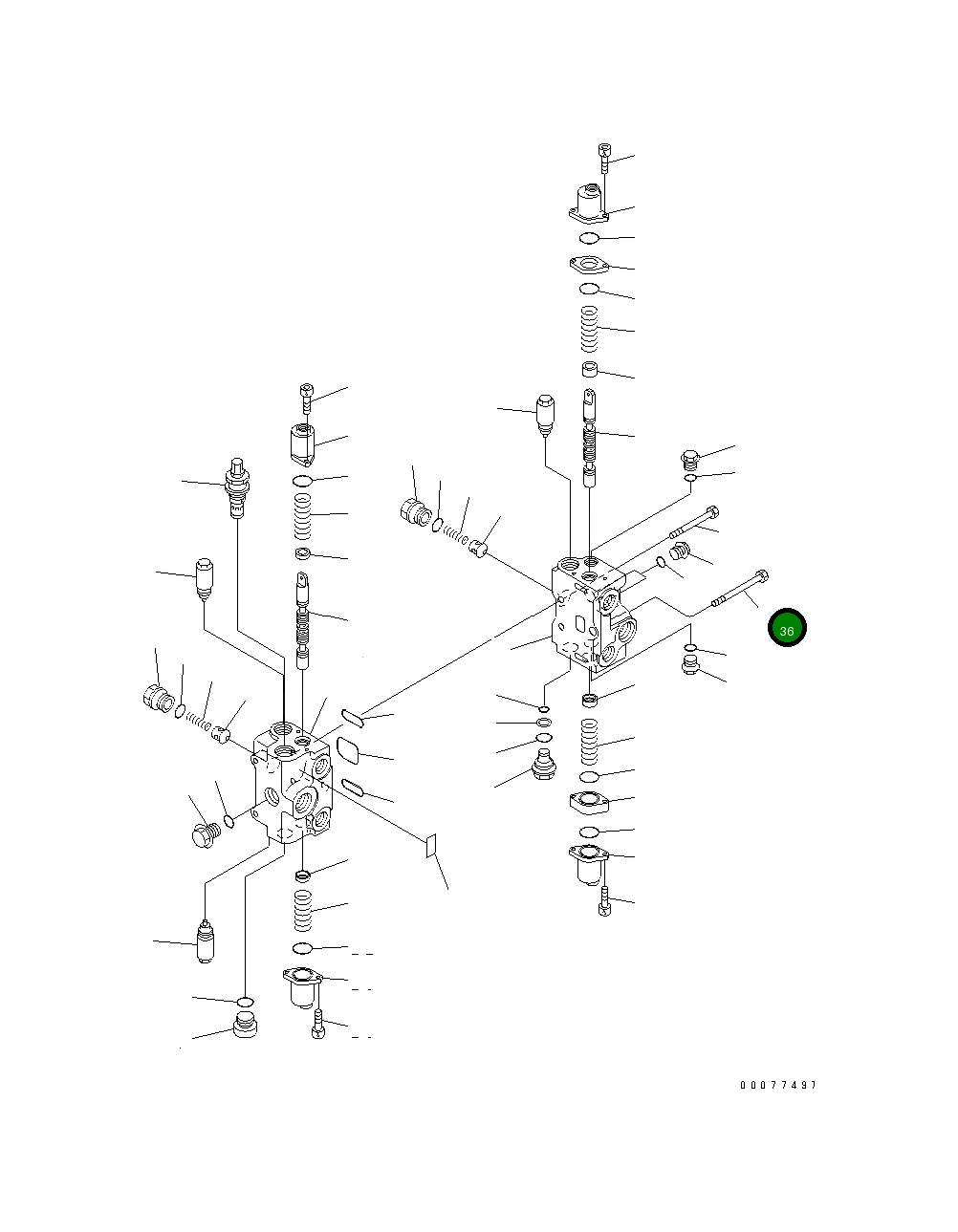 36

00077497