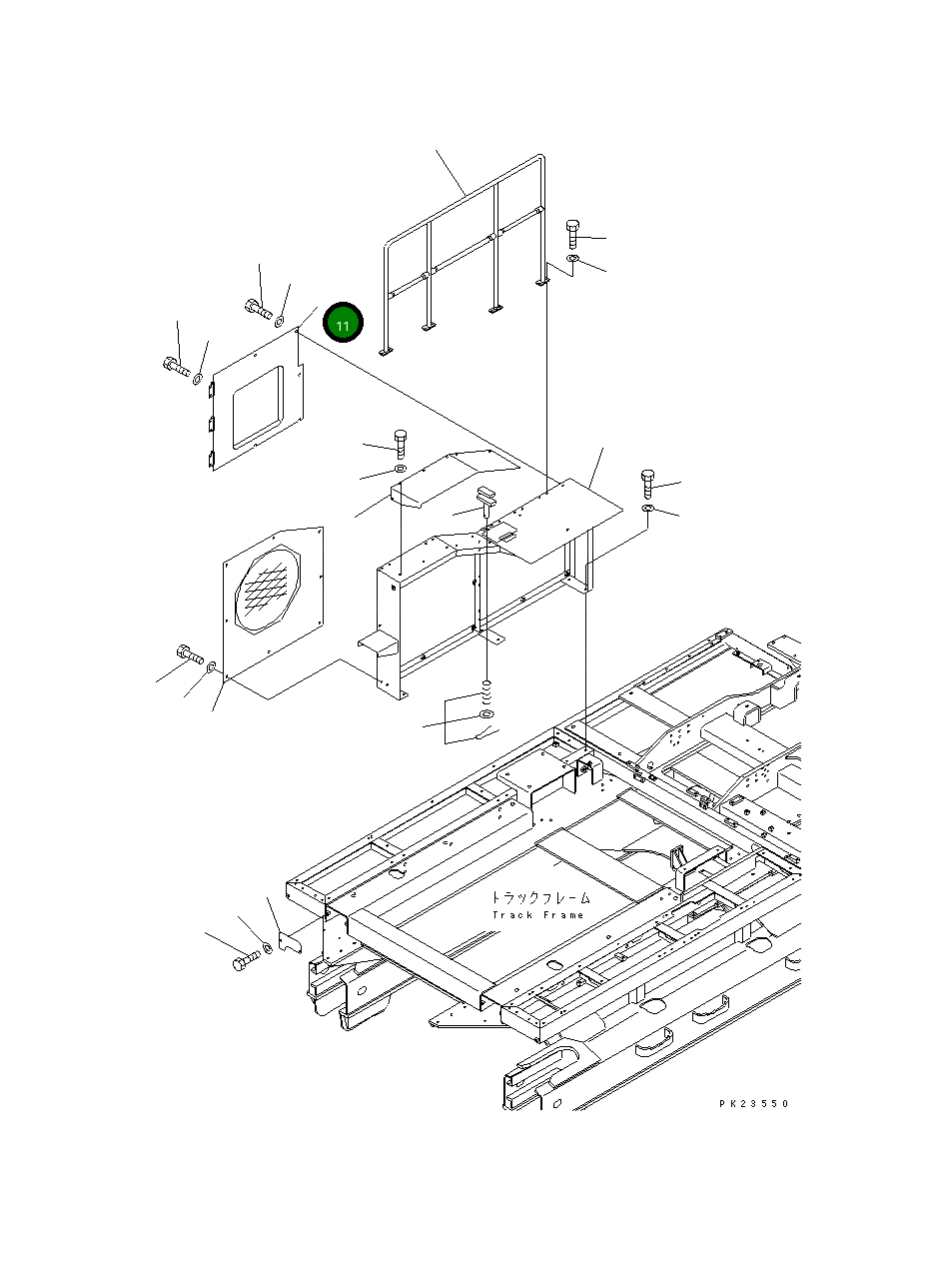 11

トラックフレーム
Track Frame

PK23550