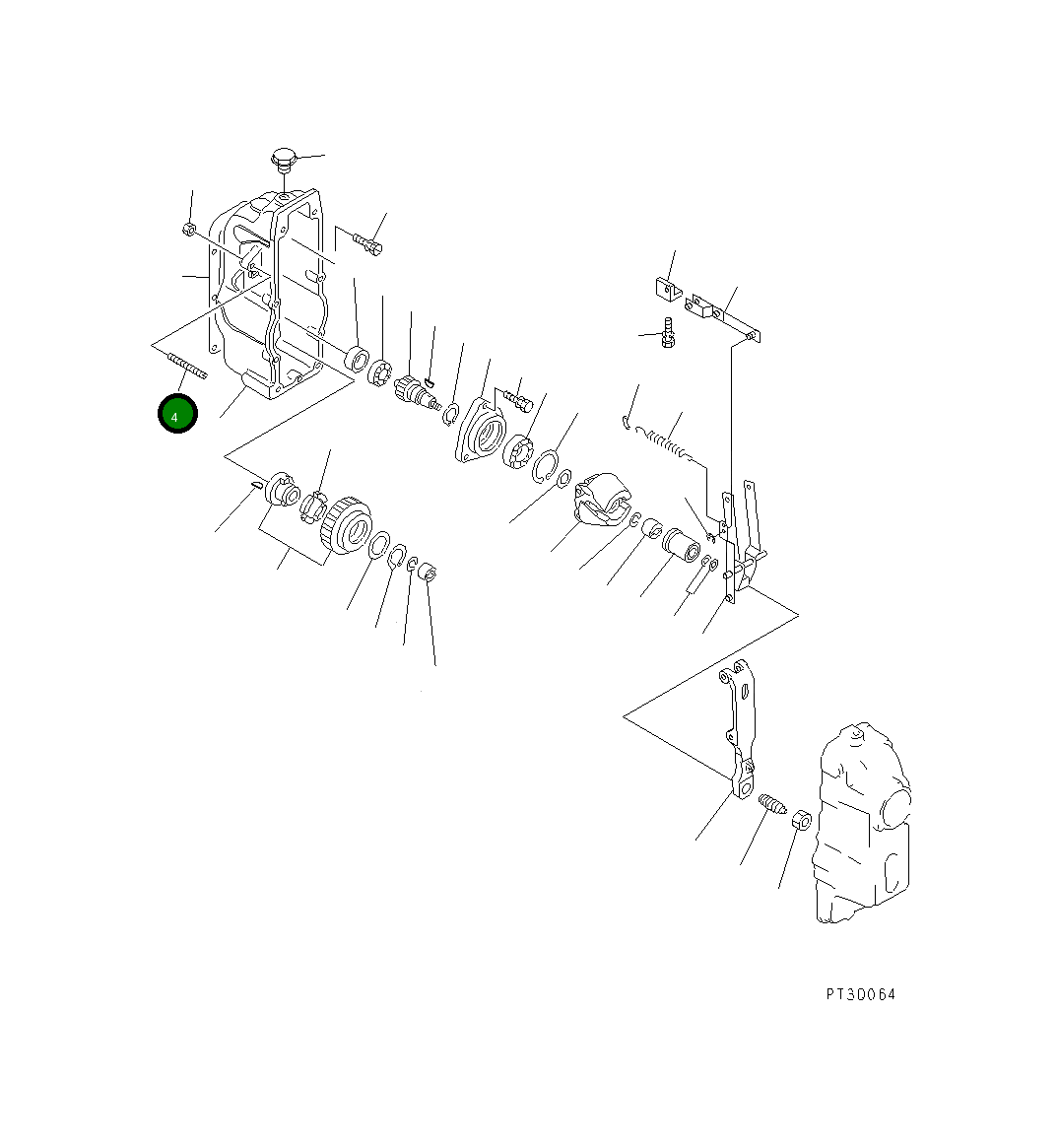 4

PT30064