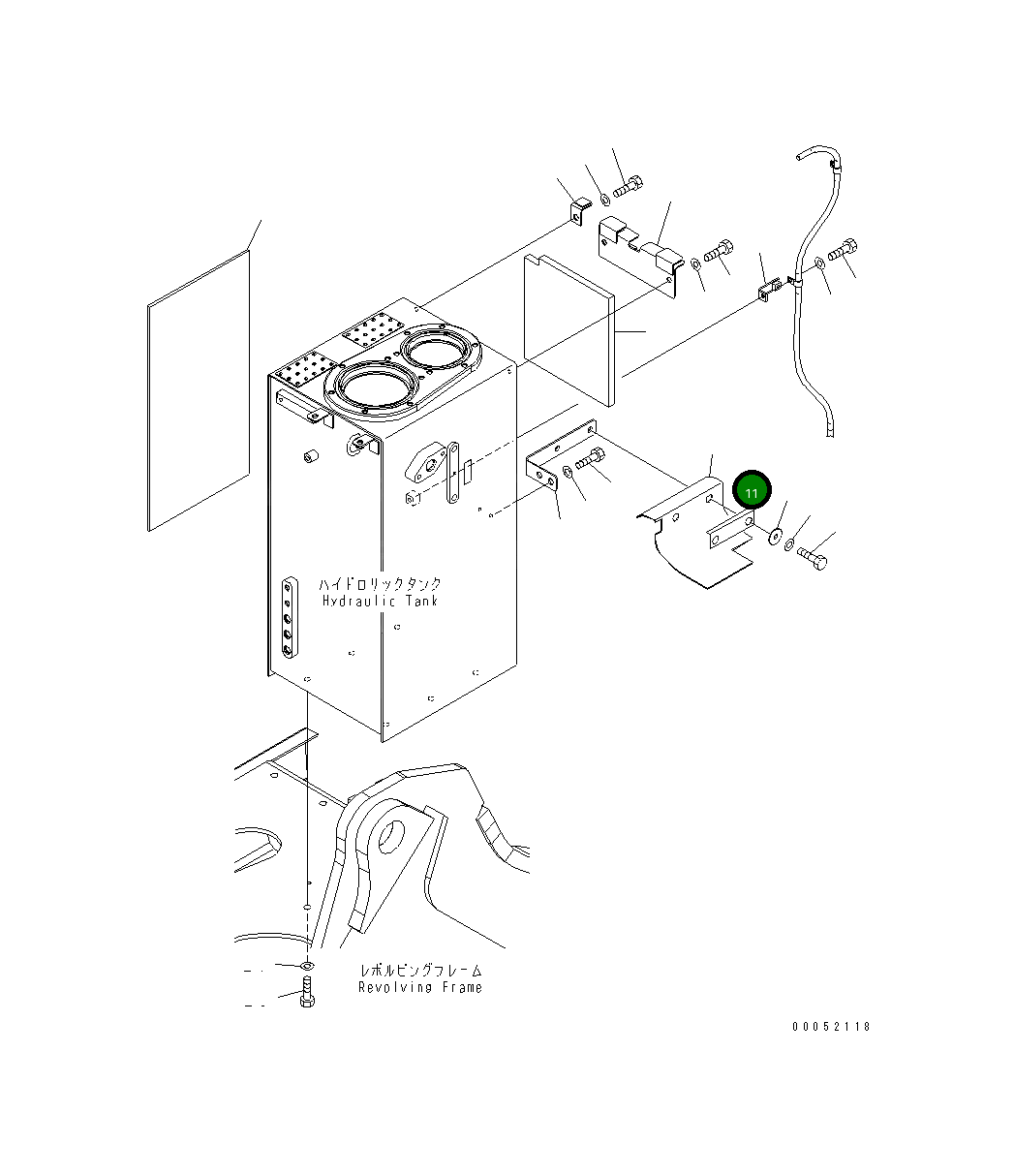 11

ハイドロリックタンク
Hydraulic Tank

レボルビングフレーム
Revolving Frame

00052118