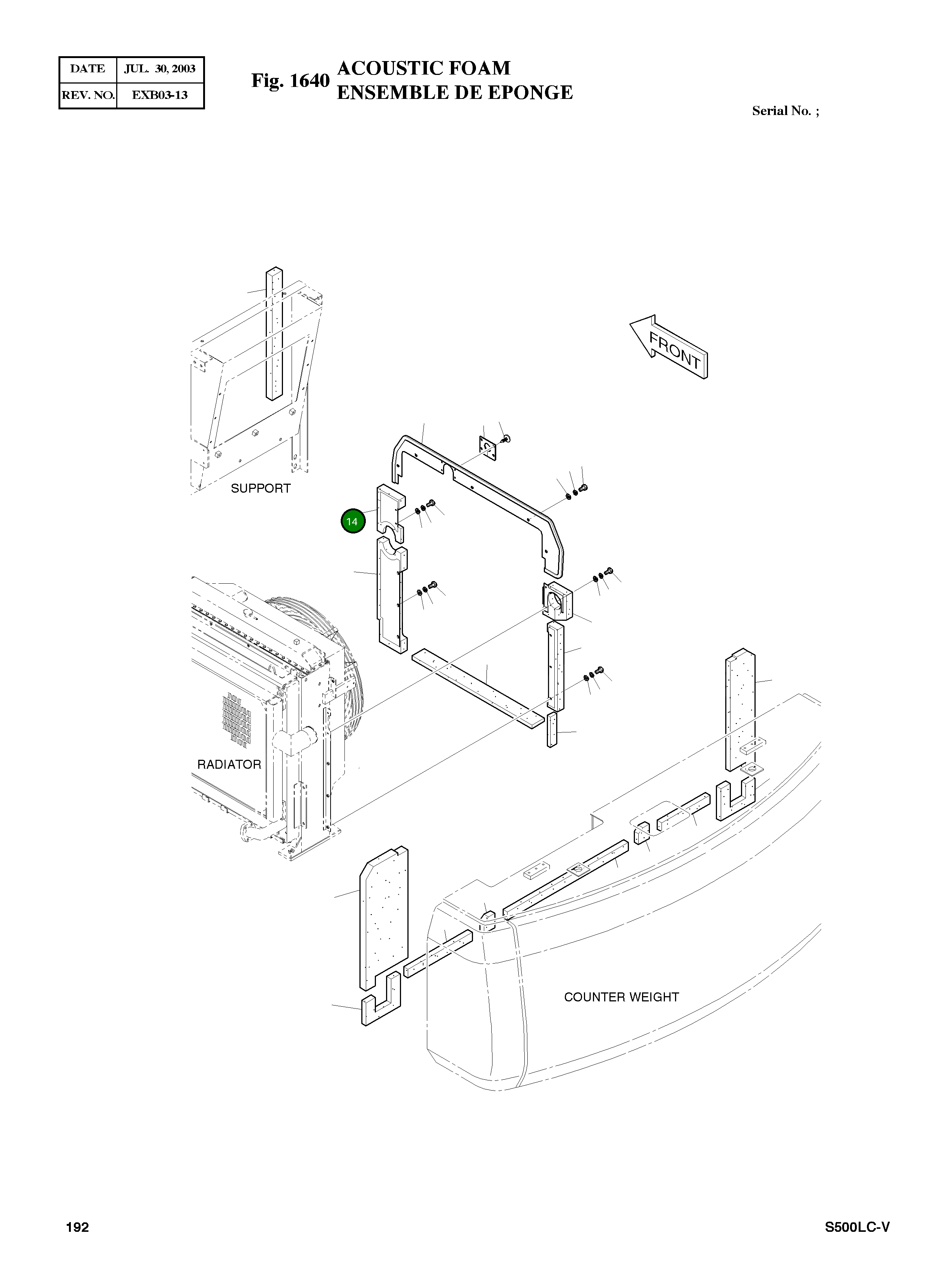 | DATE | JUL. 30, 2003 |
|---|---|
| REV. NO. | EXB03-13 |

Fig. 1640 ACOUSTIC FOAM
ENSEMBLE DE EPONGE

Serial No. ;

FRONT

SUPPORT

14

RADIATOR

COUNTER WEIGHT

192

S500LC-V