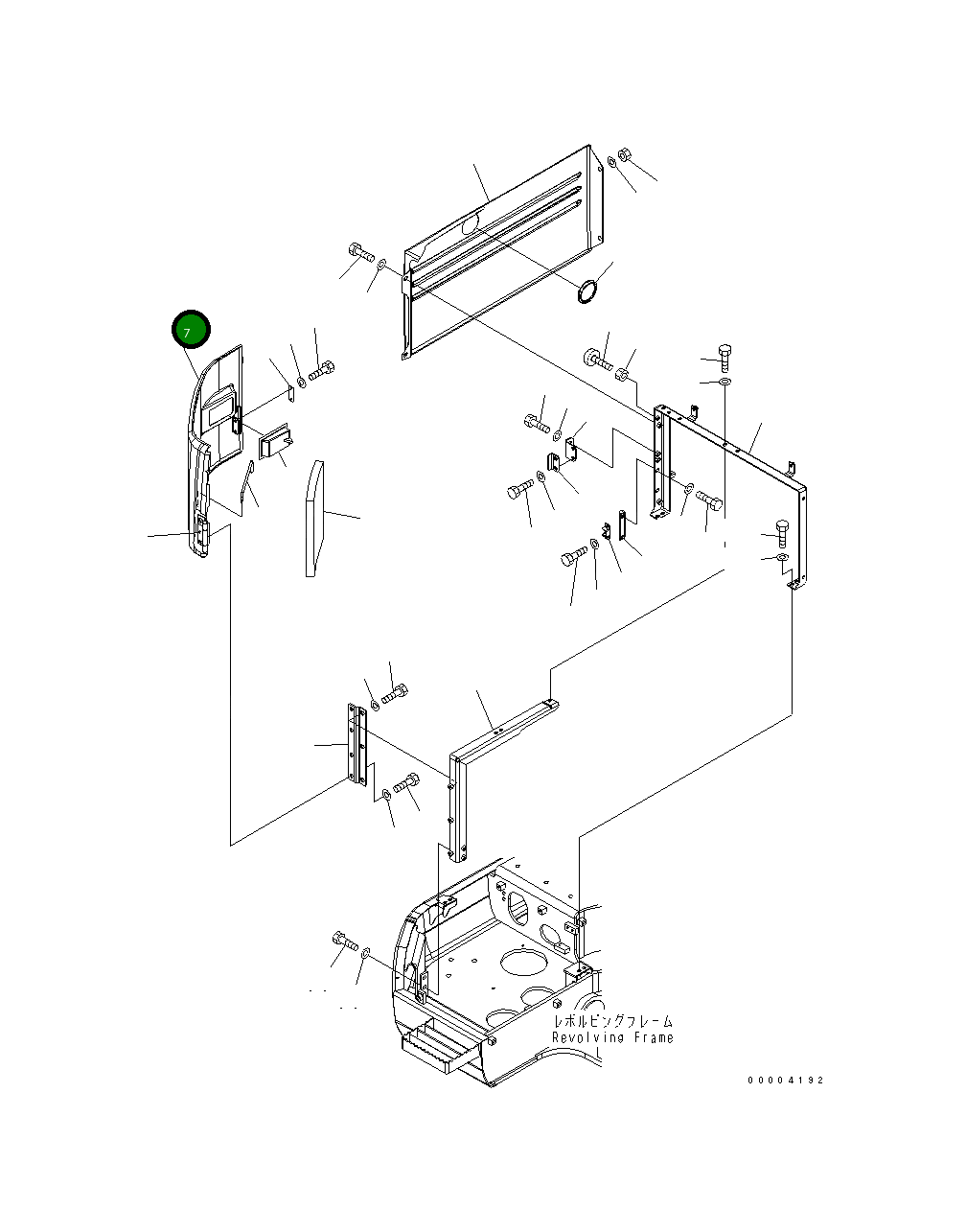 7

レボルビングフレーム
Revolving Frame

00004192