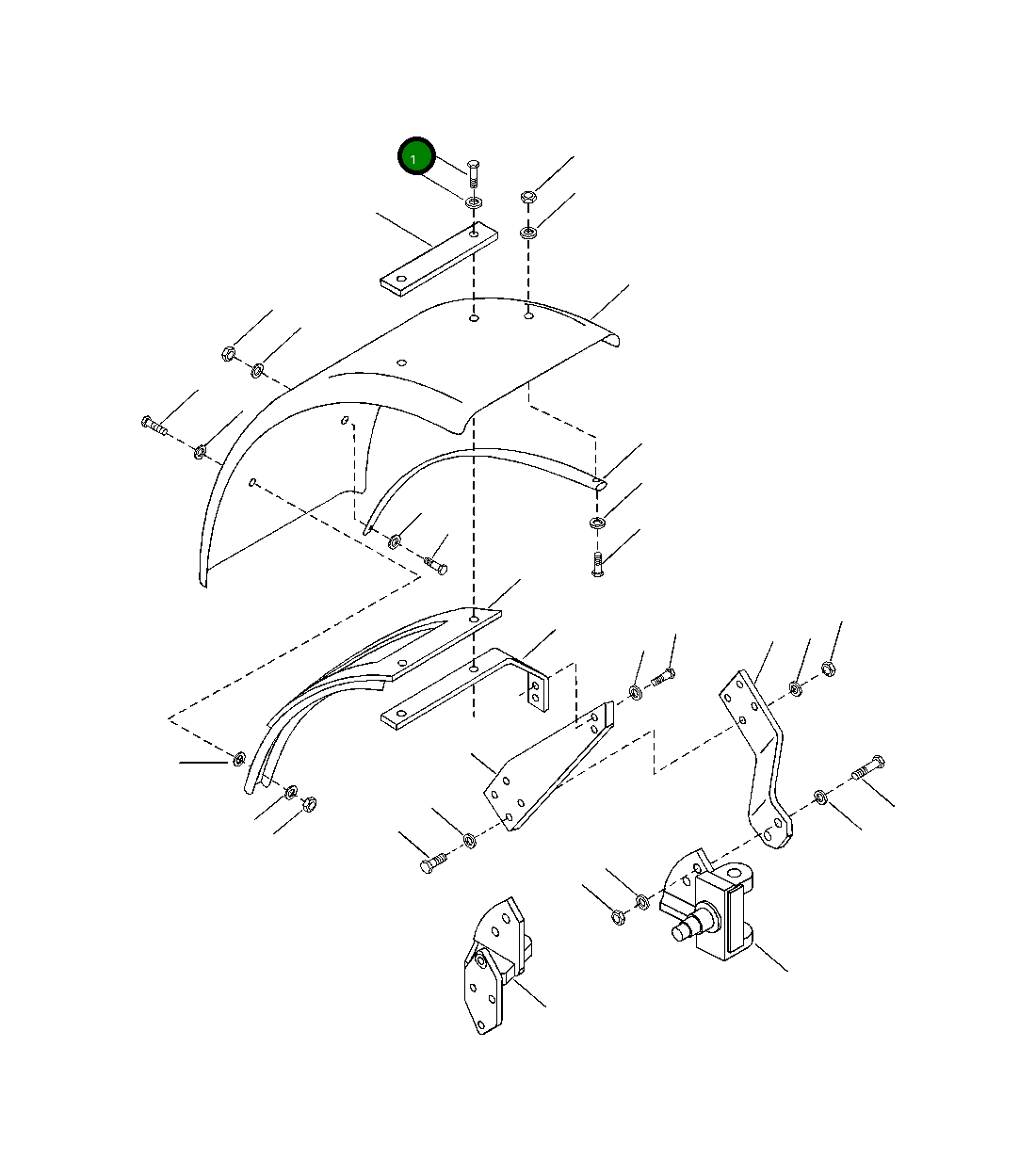 1