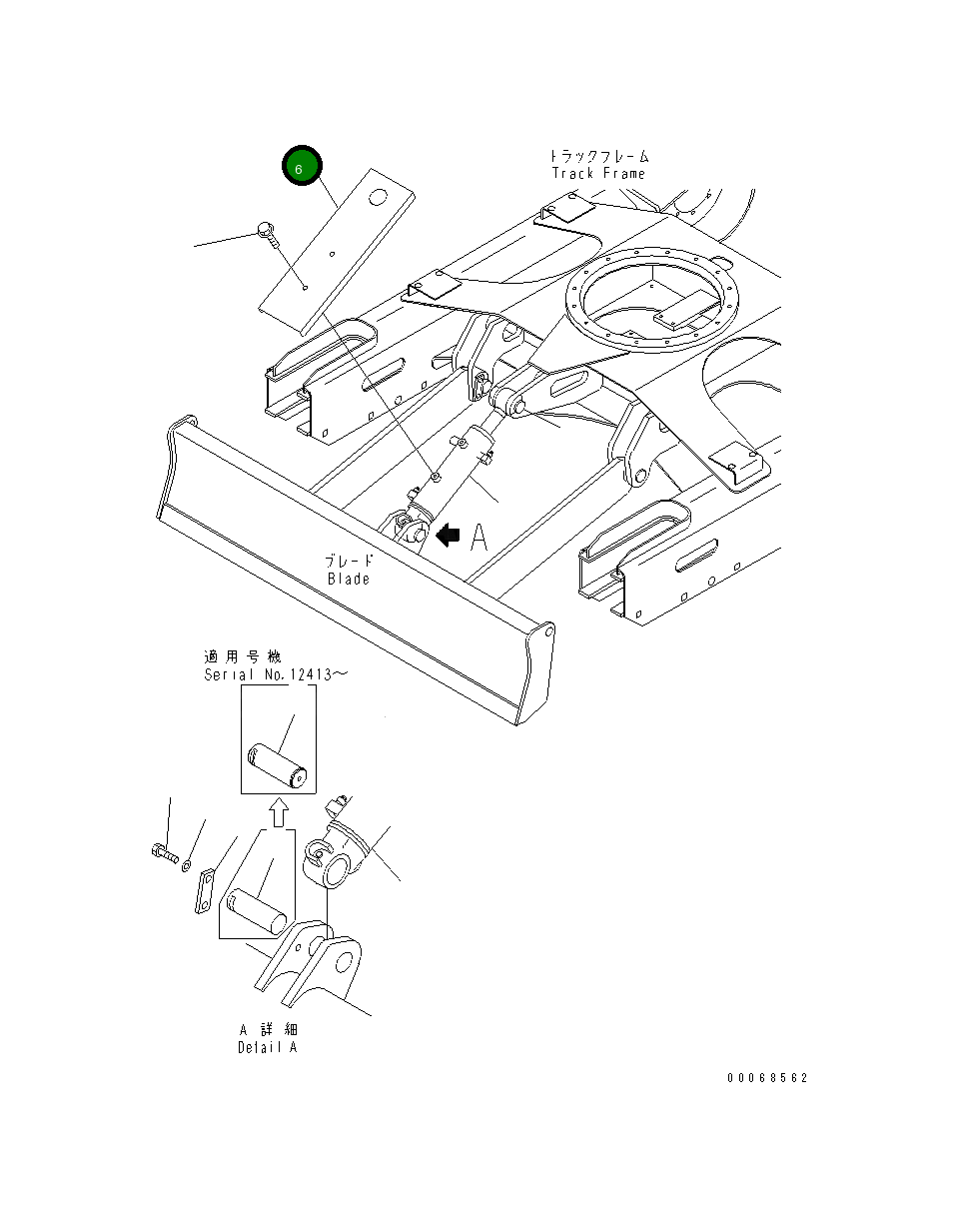 6

トラックフレーム
Track Frame

A

ブレード
Blade

適用号機
Serial No.12413～

A 詳細
Detail A

00068562