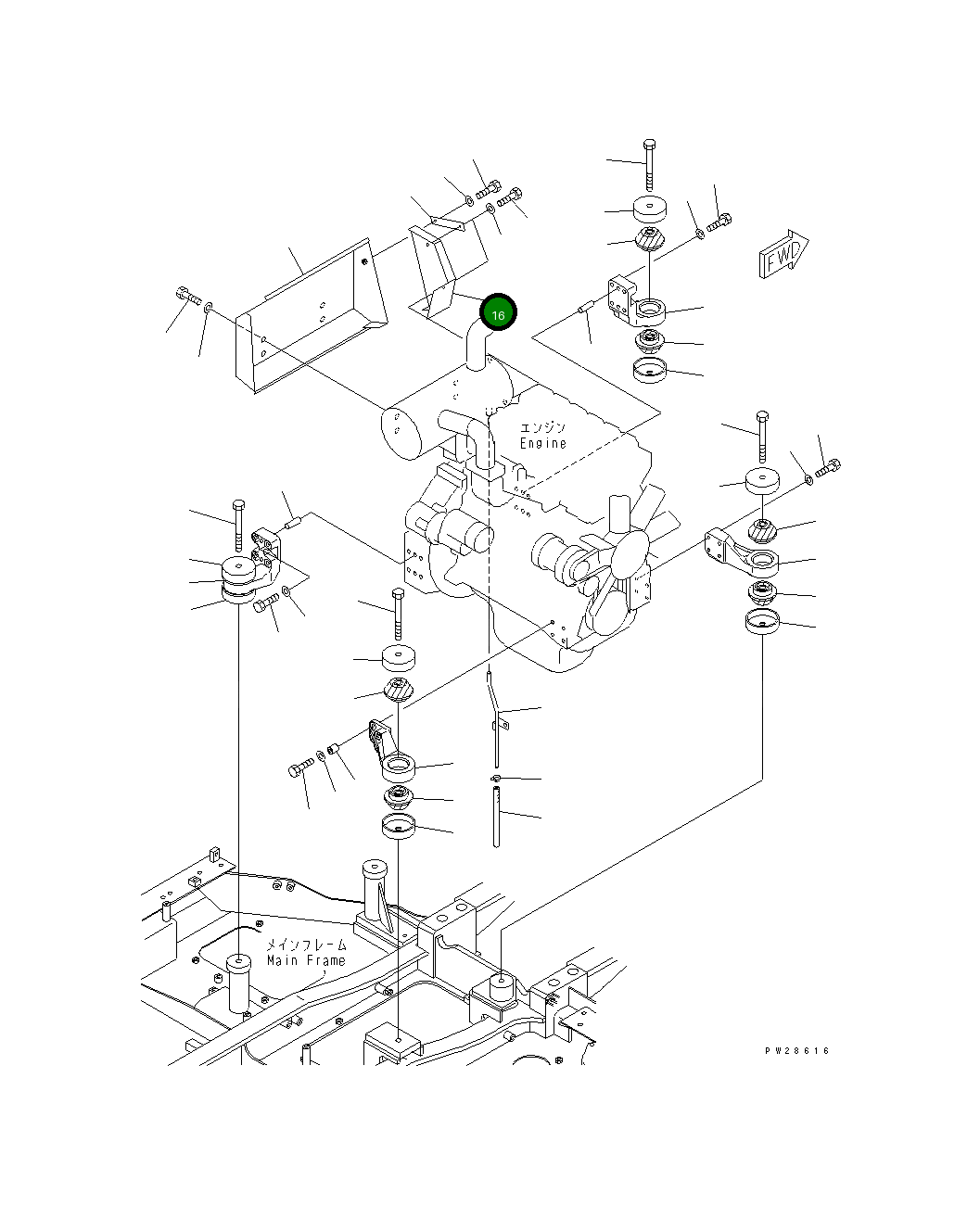 FWD

16

エンジン
Engine

メインフレーム
Main Frame

PW28616