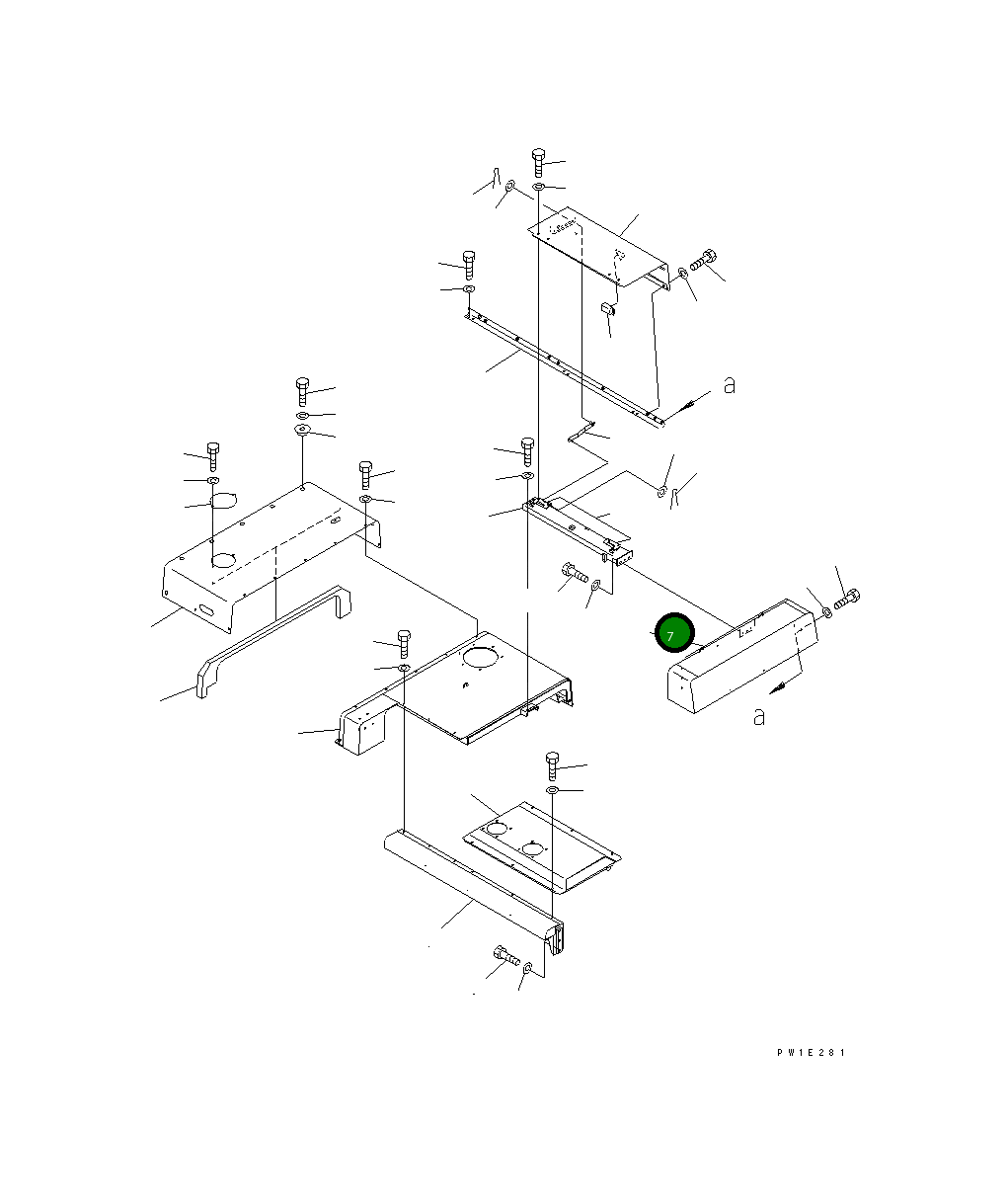 a

7

a

PW1E281