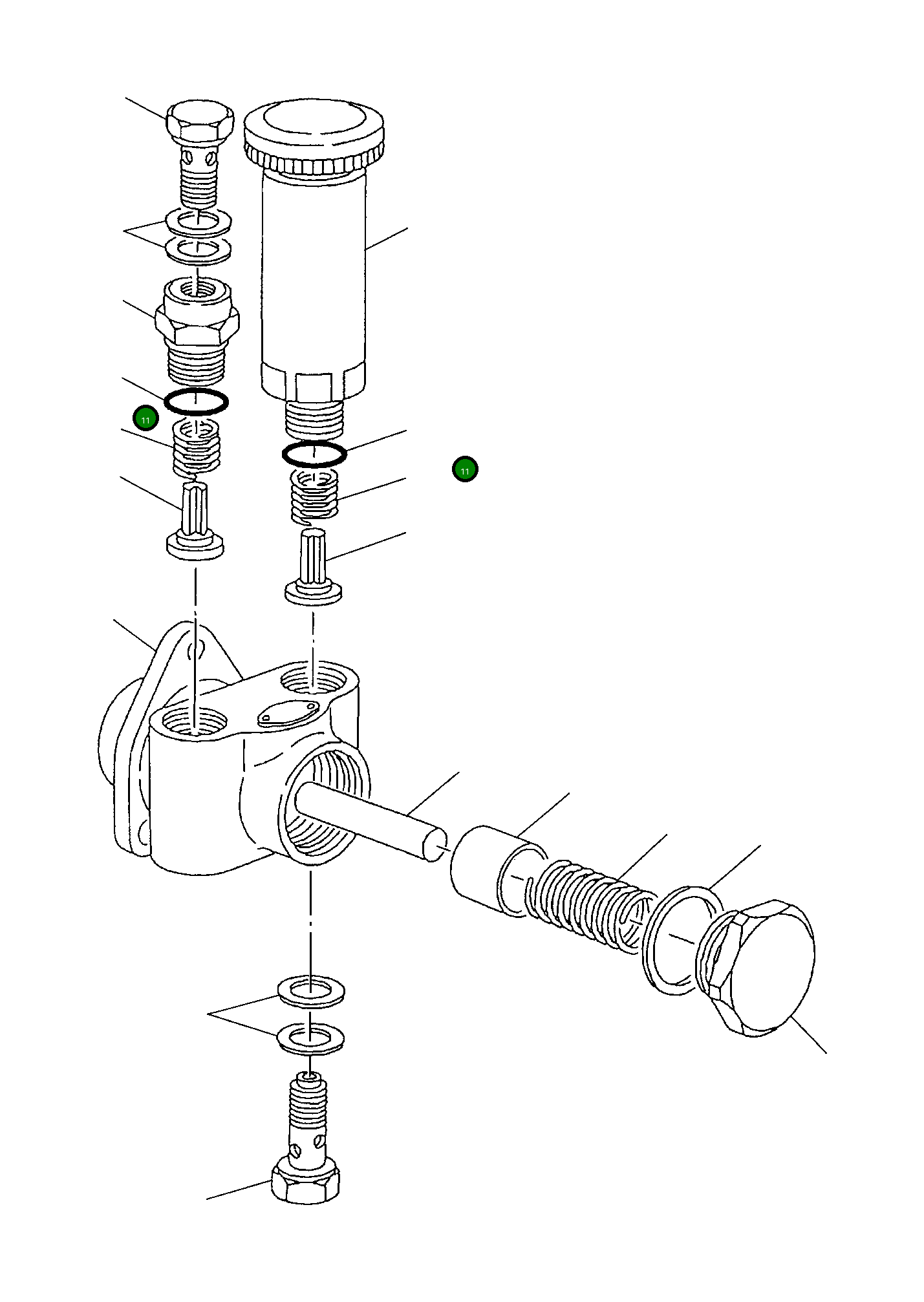 11

11