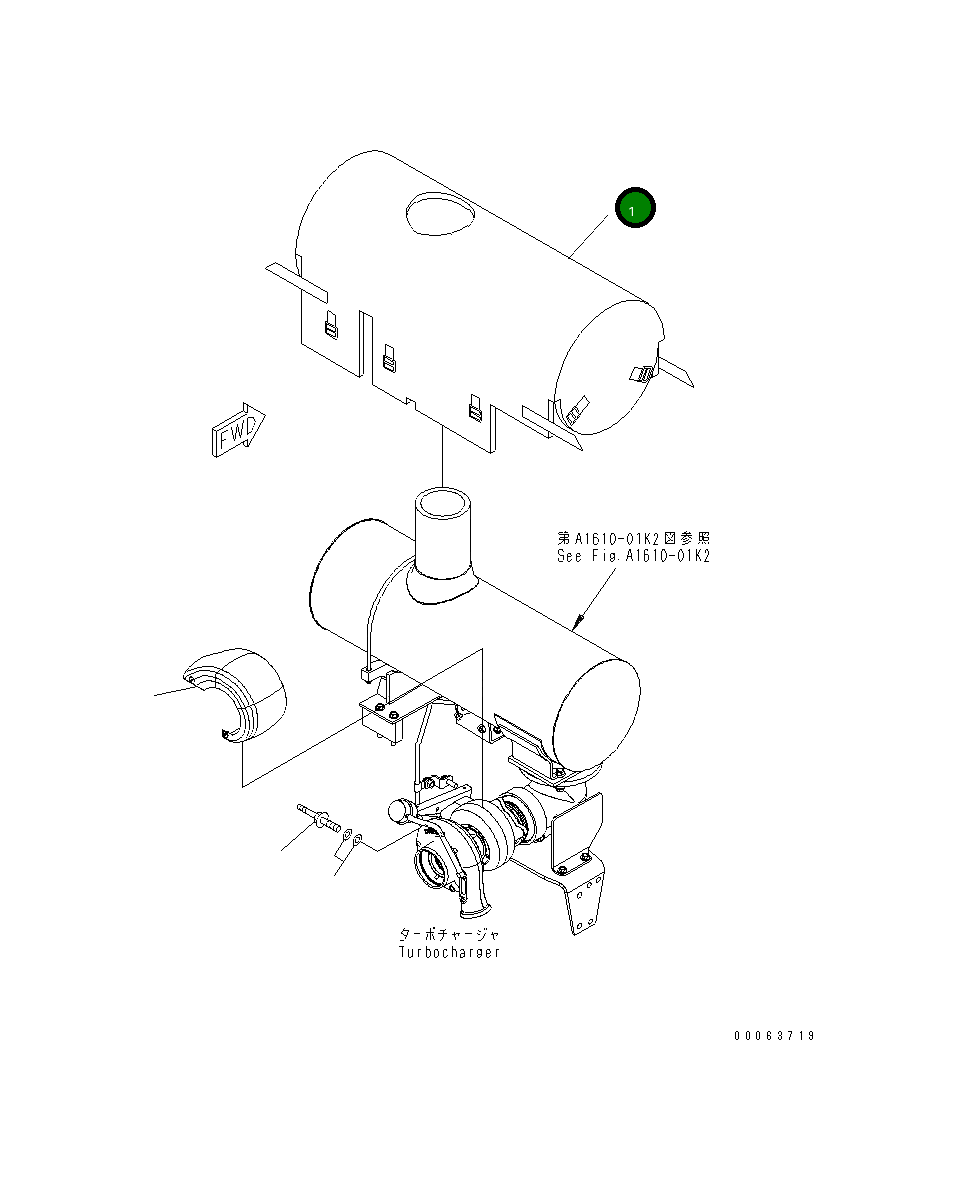 1

FWD

第A1610-01K2図参照
See Fig.A1610-01K2

ターボチャージャ
Turbocharger

00063719