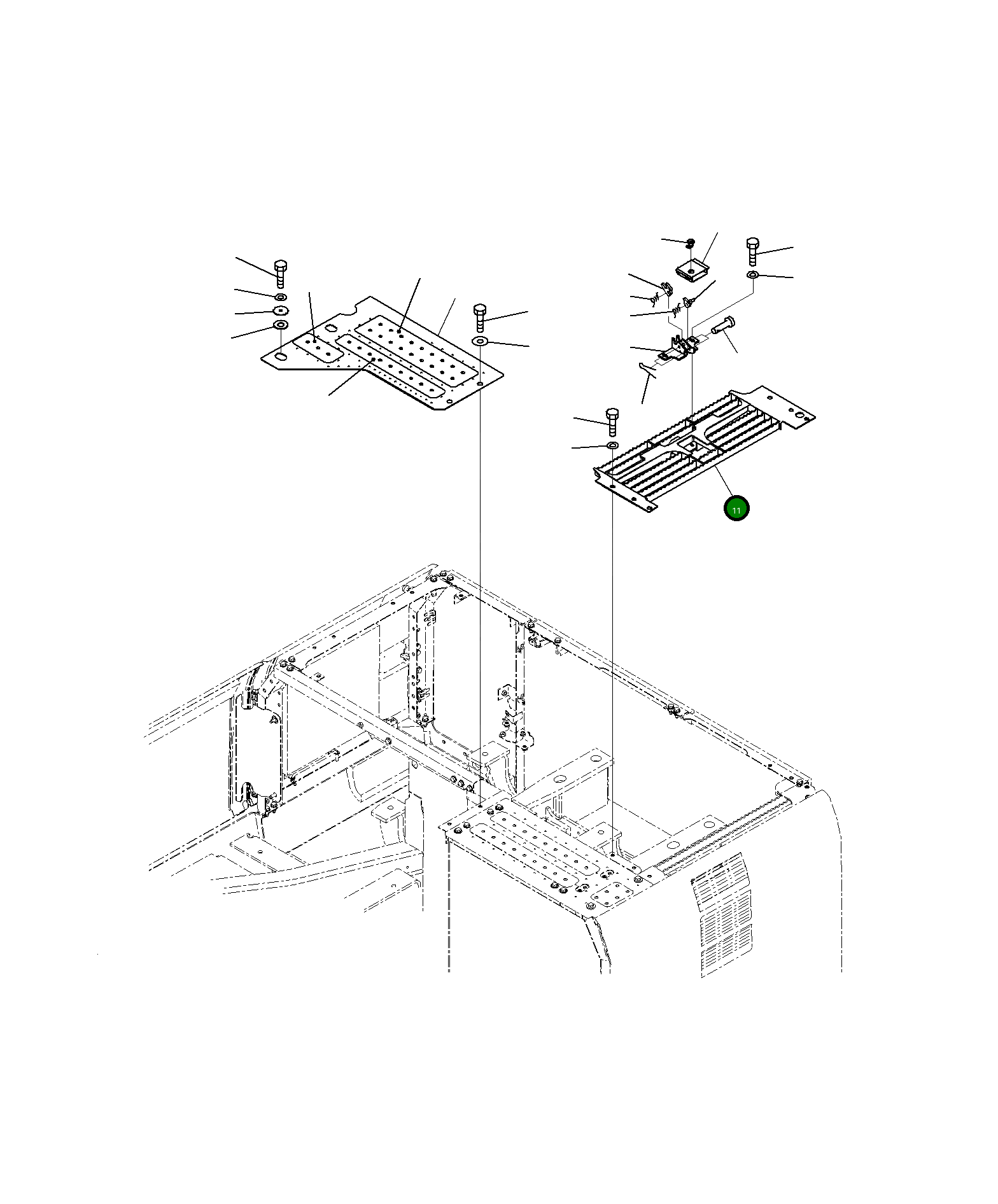 11