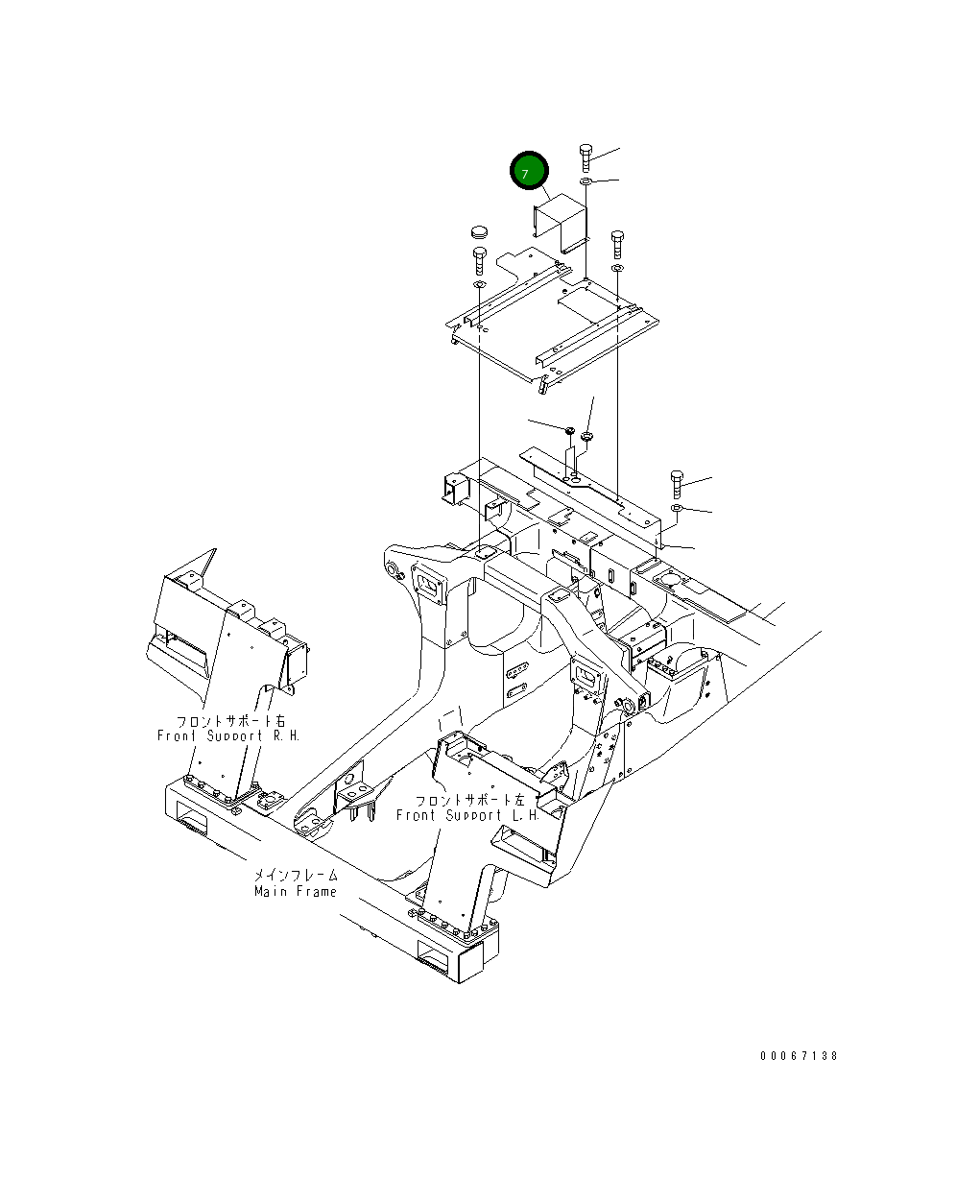 7

フロントサポート右
Front Support R.H.

フロントサポート左
Front Support L.H.

メインフレーム
Main Frame

00067138