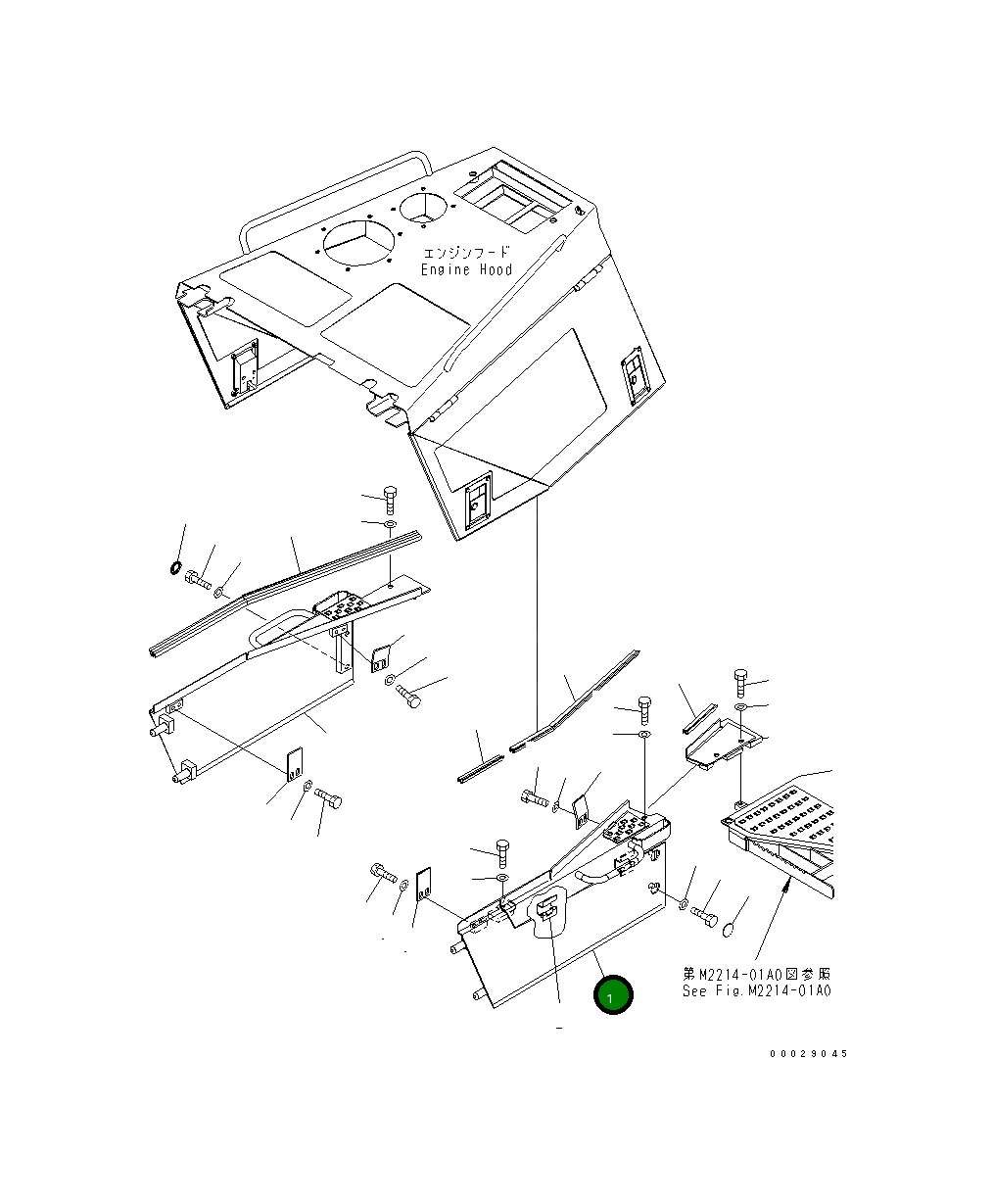 エンジンフード
Engine Hood

第M2214-01A0図参照
See Fig.M2214-01A0

1

00029045