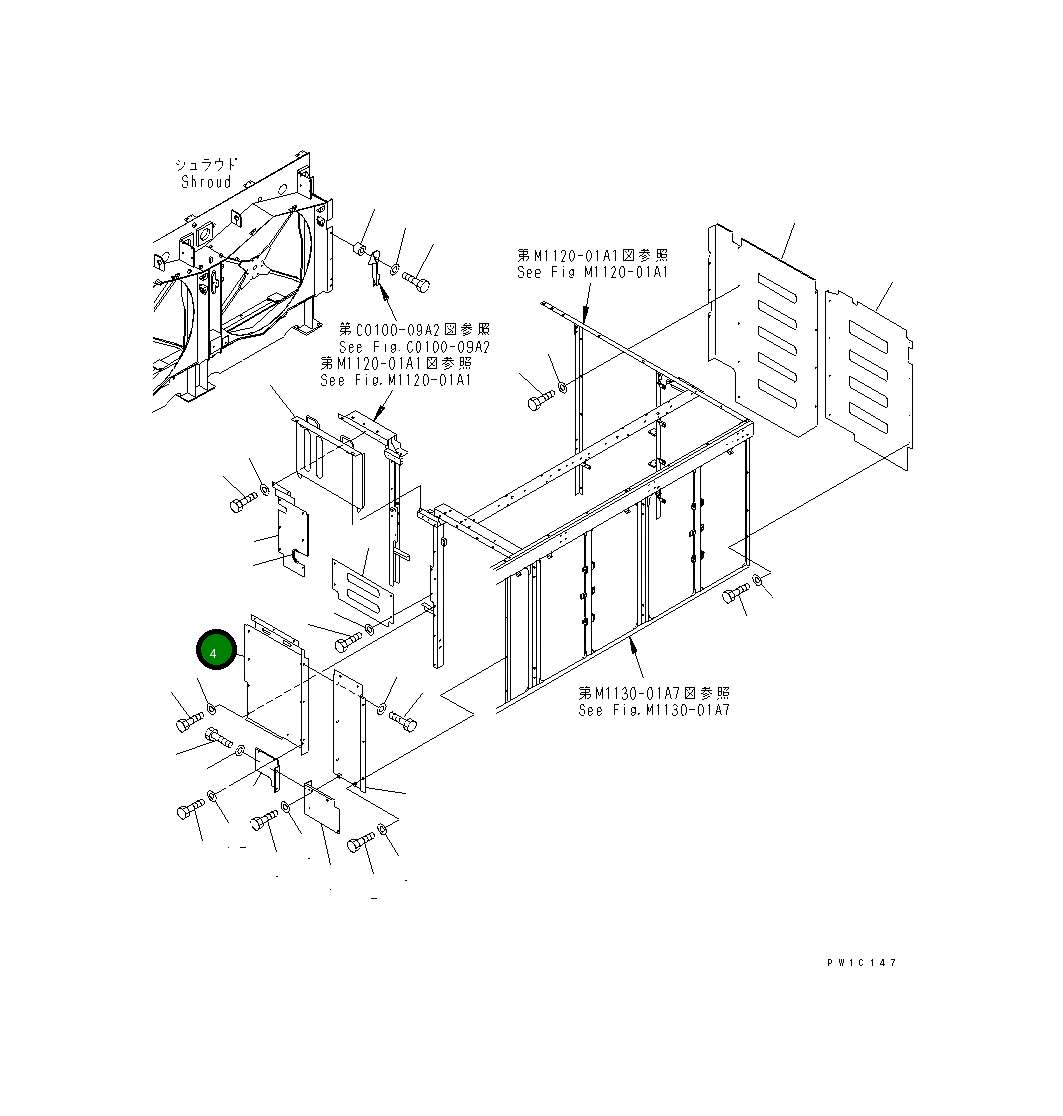 シュラウド
Shroud

第M1120-01A1図参照
See Fig M1120-01A1

第C0100-09A2図参照
See Fig.C0100-09A2

第M1120-01A1図参照
See Fig.M1120-01A1

4

第M1130-01A7図参照
See Fig.M1130-01A7

PW1C147