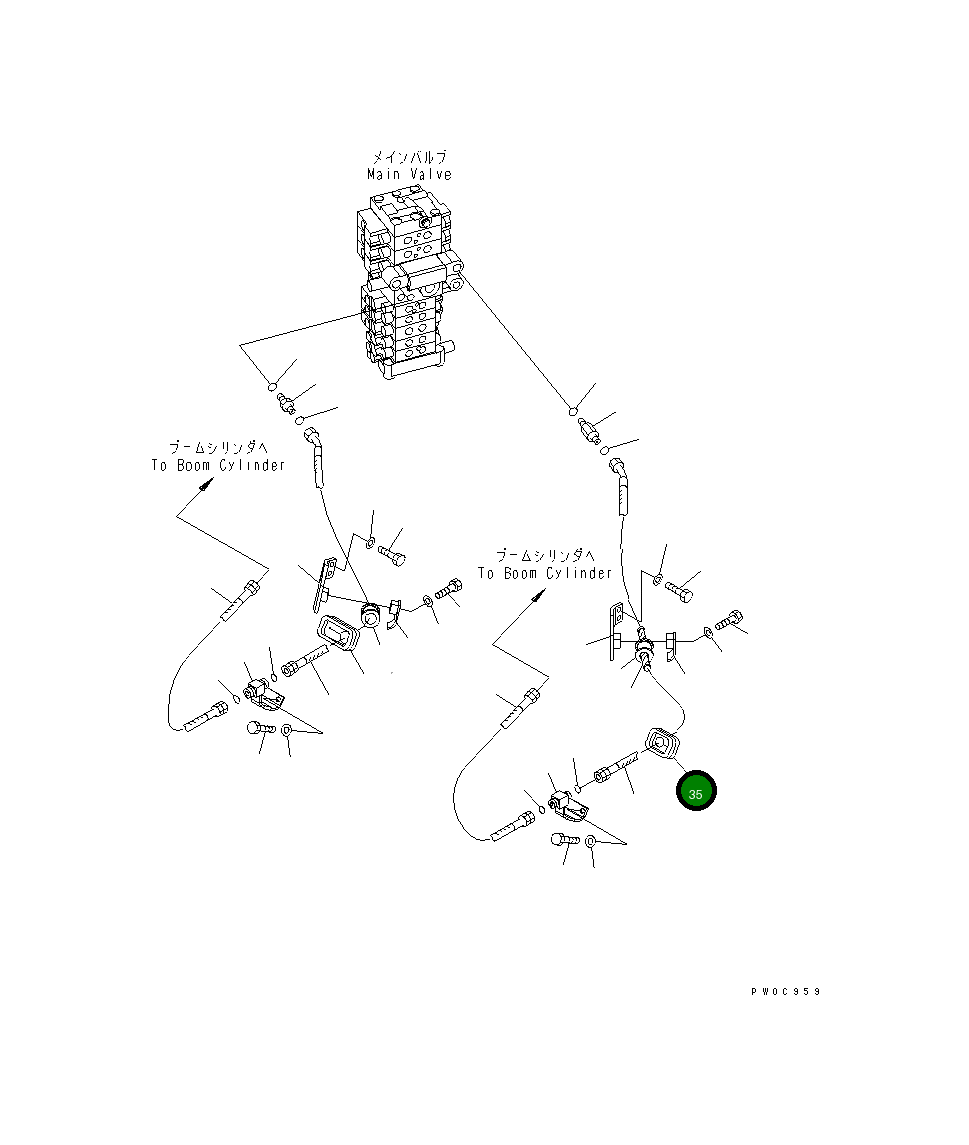 メインバルブ
Main Valve

ブームシリンダへ
To Boom Cylinder

ブームシリンダへ
To Boom Cylinder

35

PW0C959