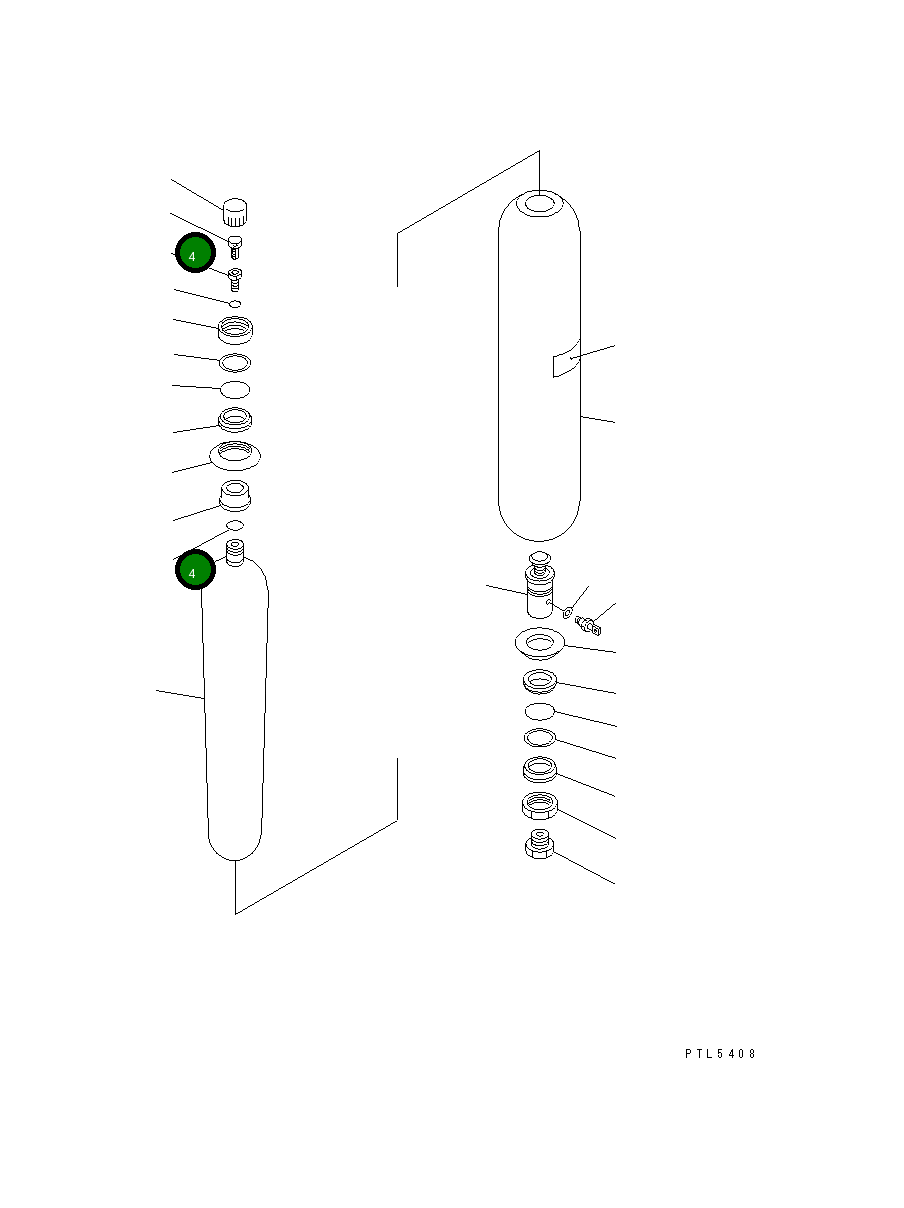 4

4

PTL5408