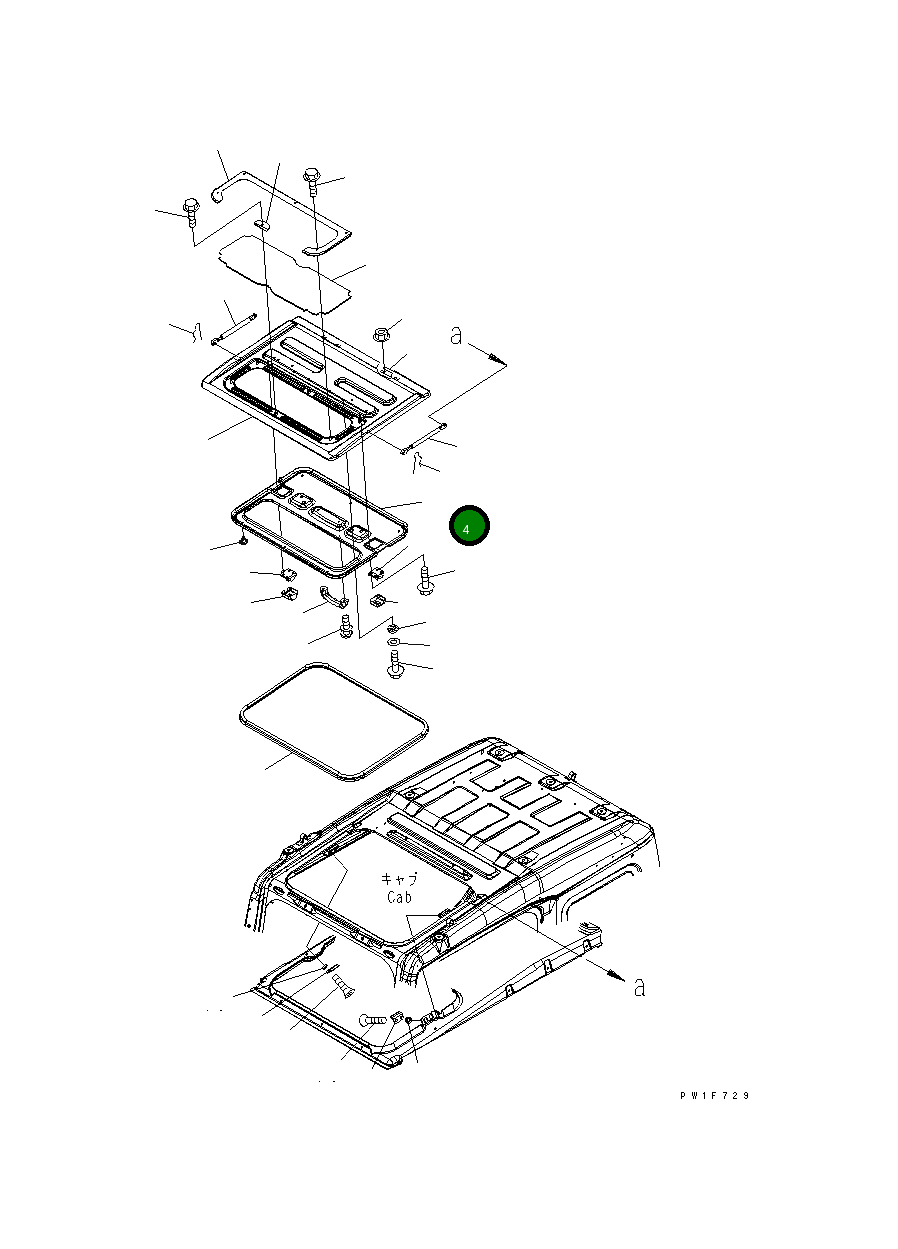 a

4

キャブ
Cab

a

PW1F729