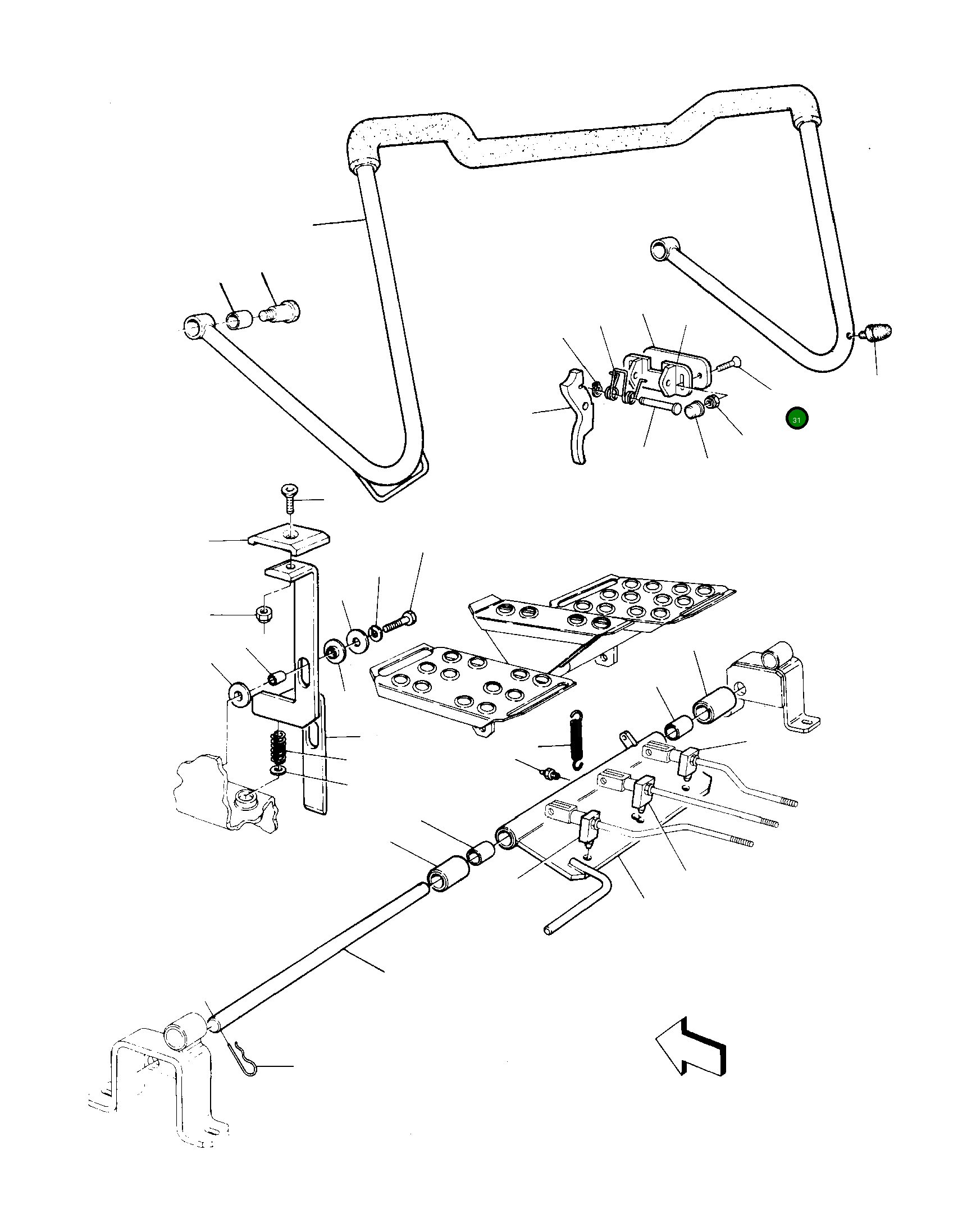 31