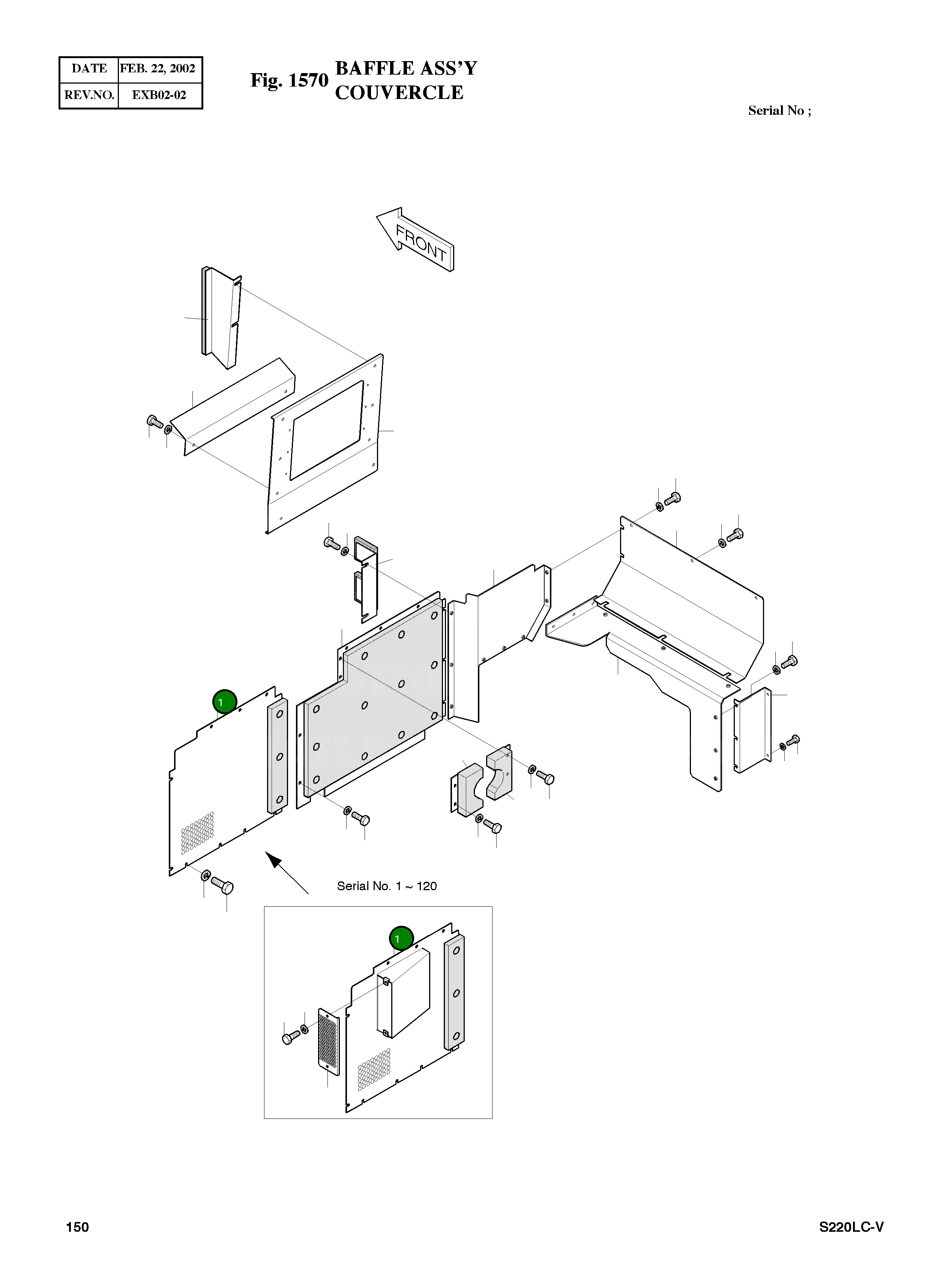 | DATE | FEB. 22, 2002 |
|---|---|
| REV.NO. | EXB02-02 |

Fig. 1570 BAFFLE ASS'Y
COUVERCLE

Serial No ;

FRONT

1

Serial No. 1 ~ 120

1

150

S220LC-V