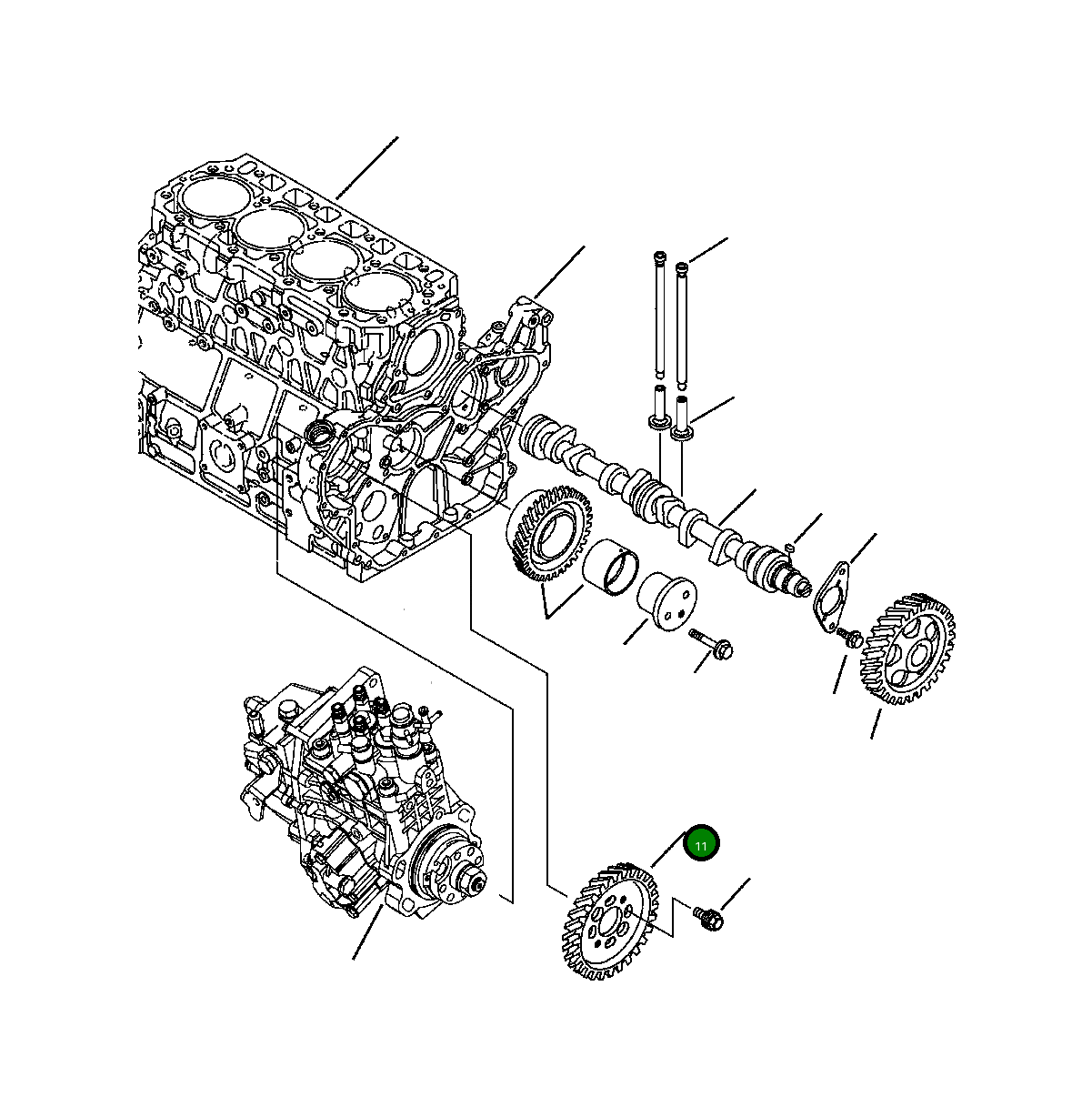 11