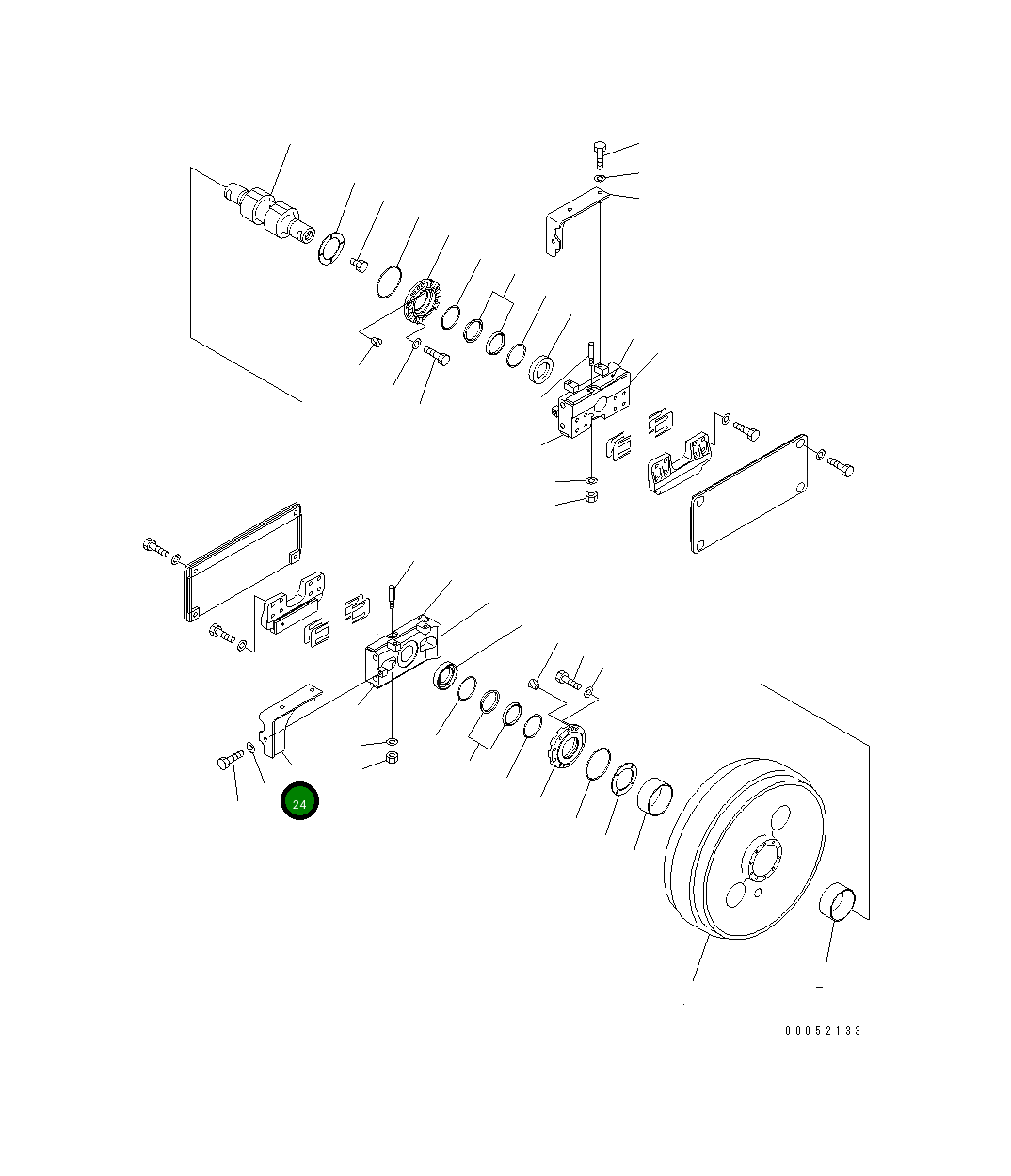 24

00052133