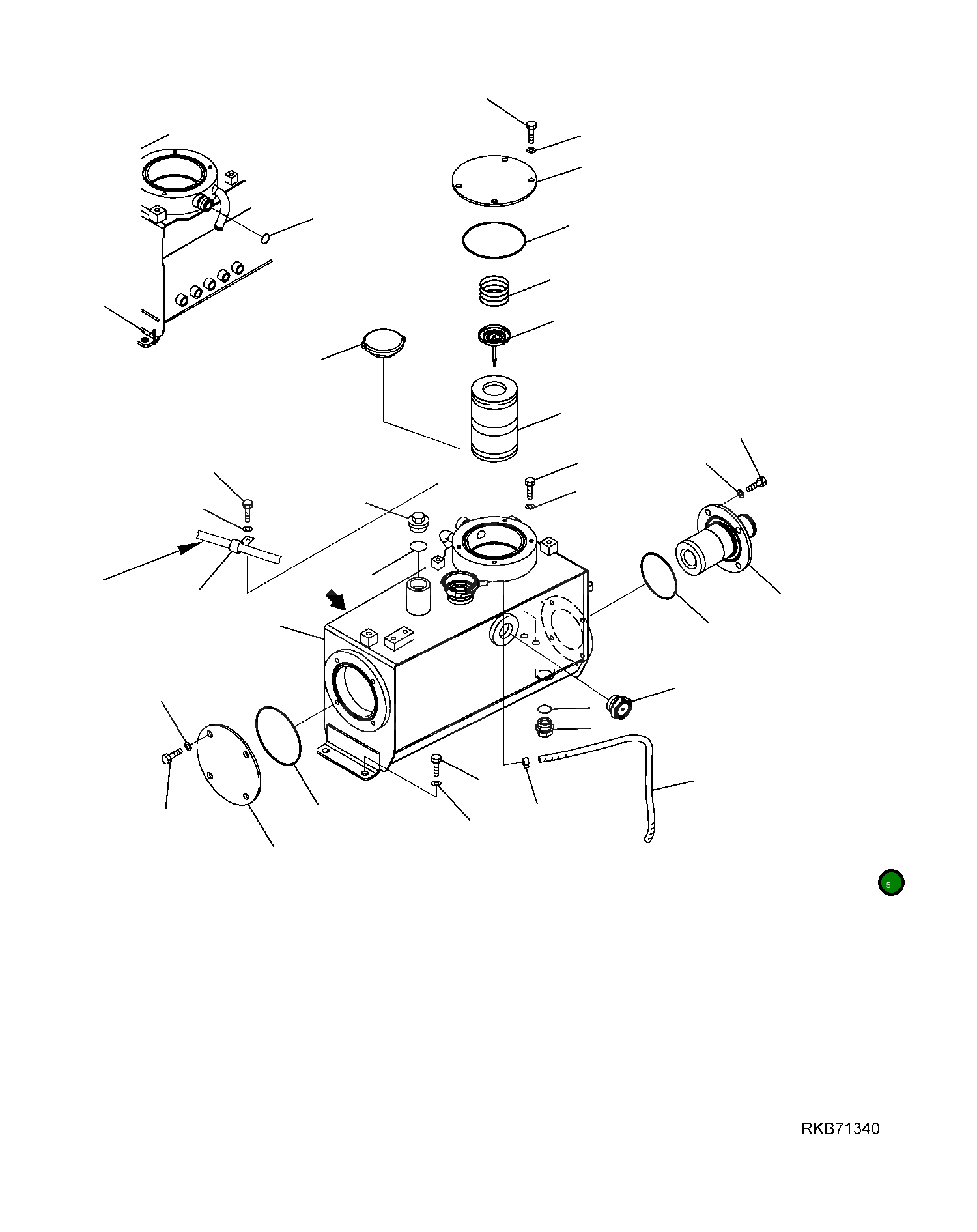 5

RKB71340