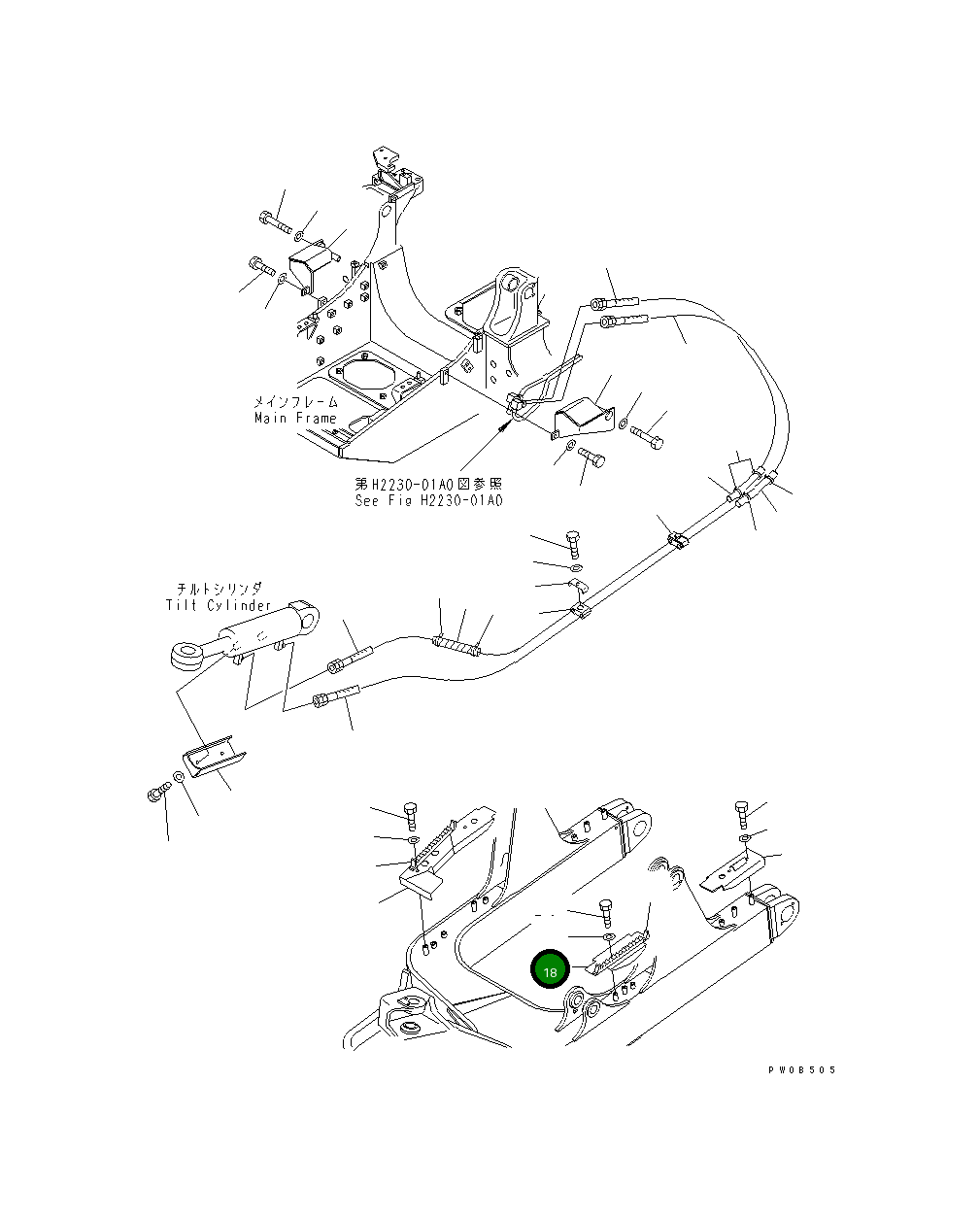 メインフレーム
Main Frame

第H2230-01A0図参照
See Fig H2230-01A0

チルトシリンダ
Tilt Cylinder

18

PW0B505