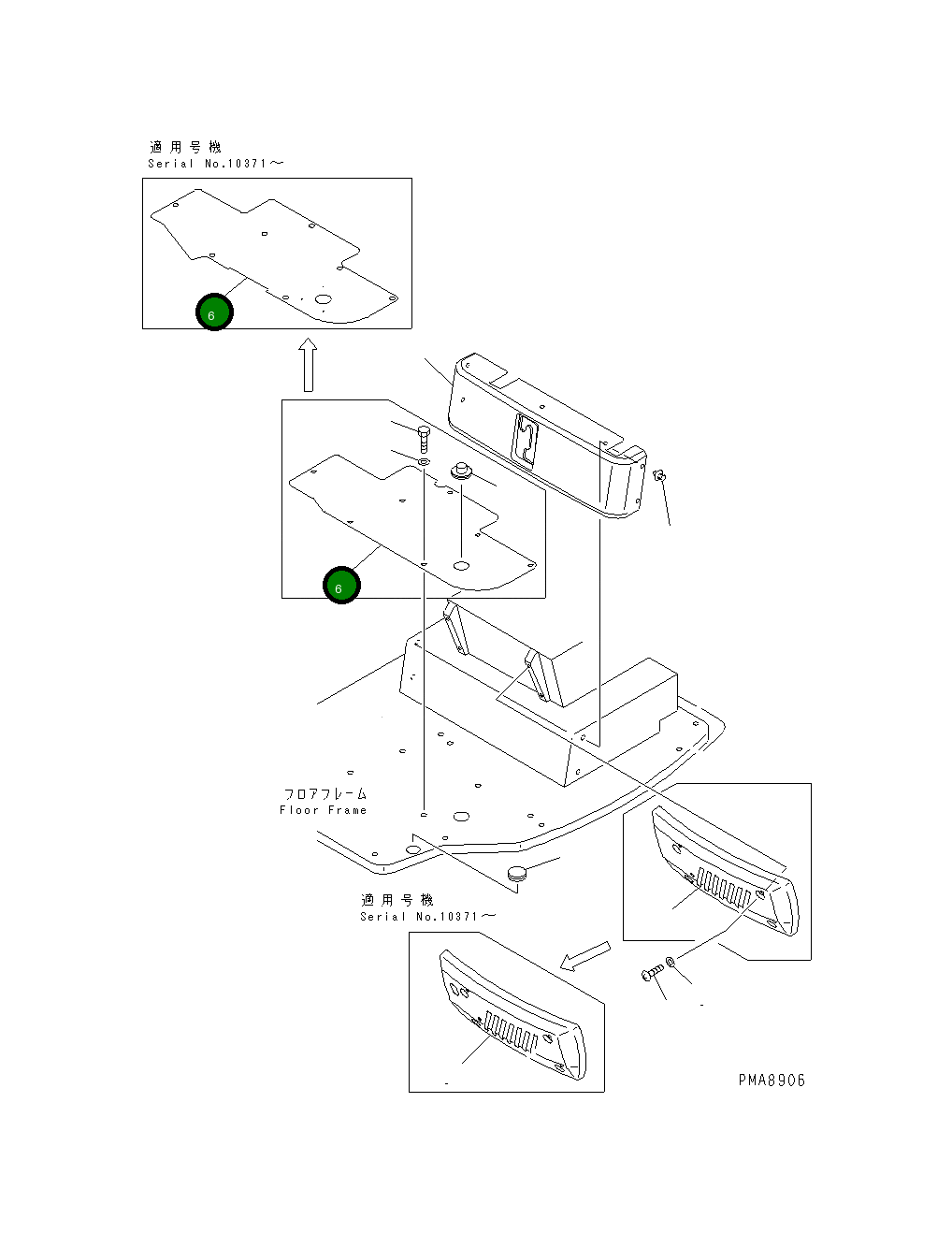 適用号機
Serial No.10371～

6

6

フロアフレーム
Floor Frame

適用号機
Serial No.10371～

PMA8906