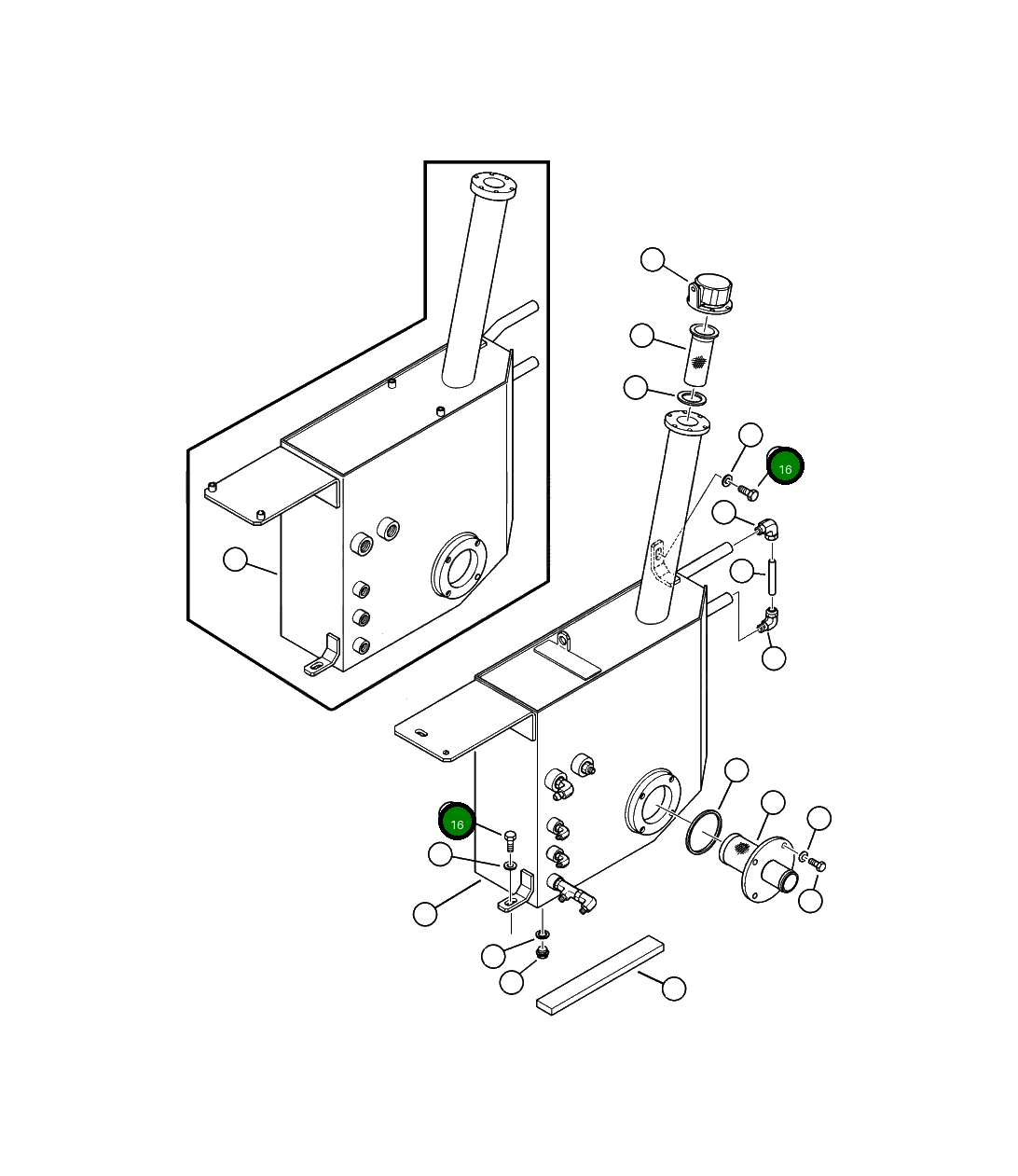 16

16