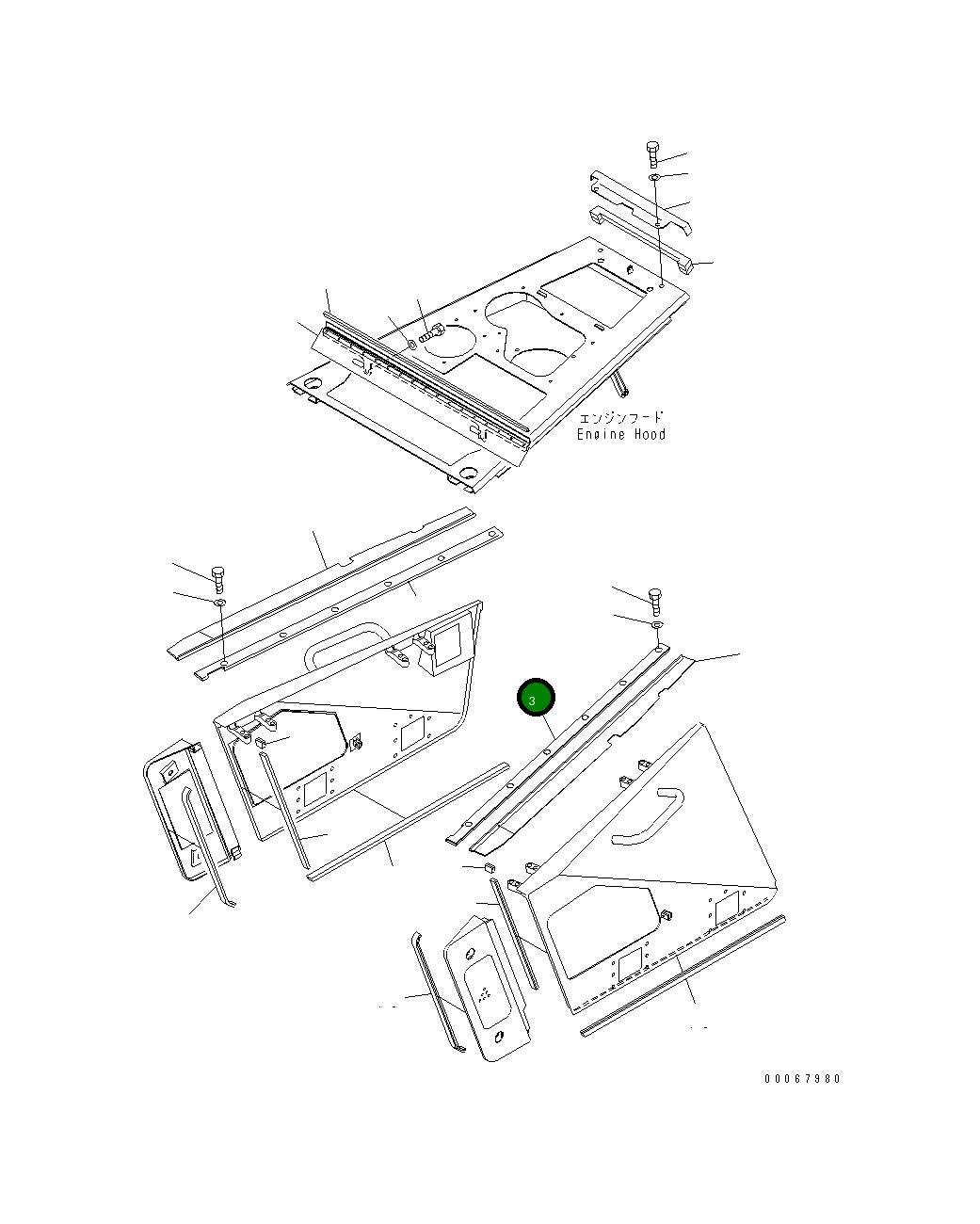 エンジンフード
Engine Hood

3

00067980