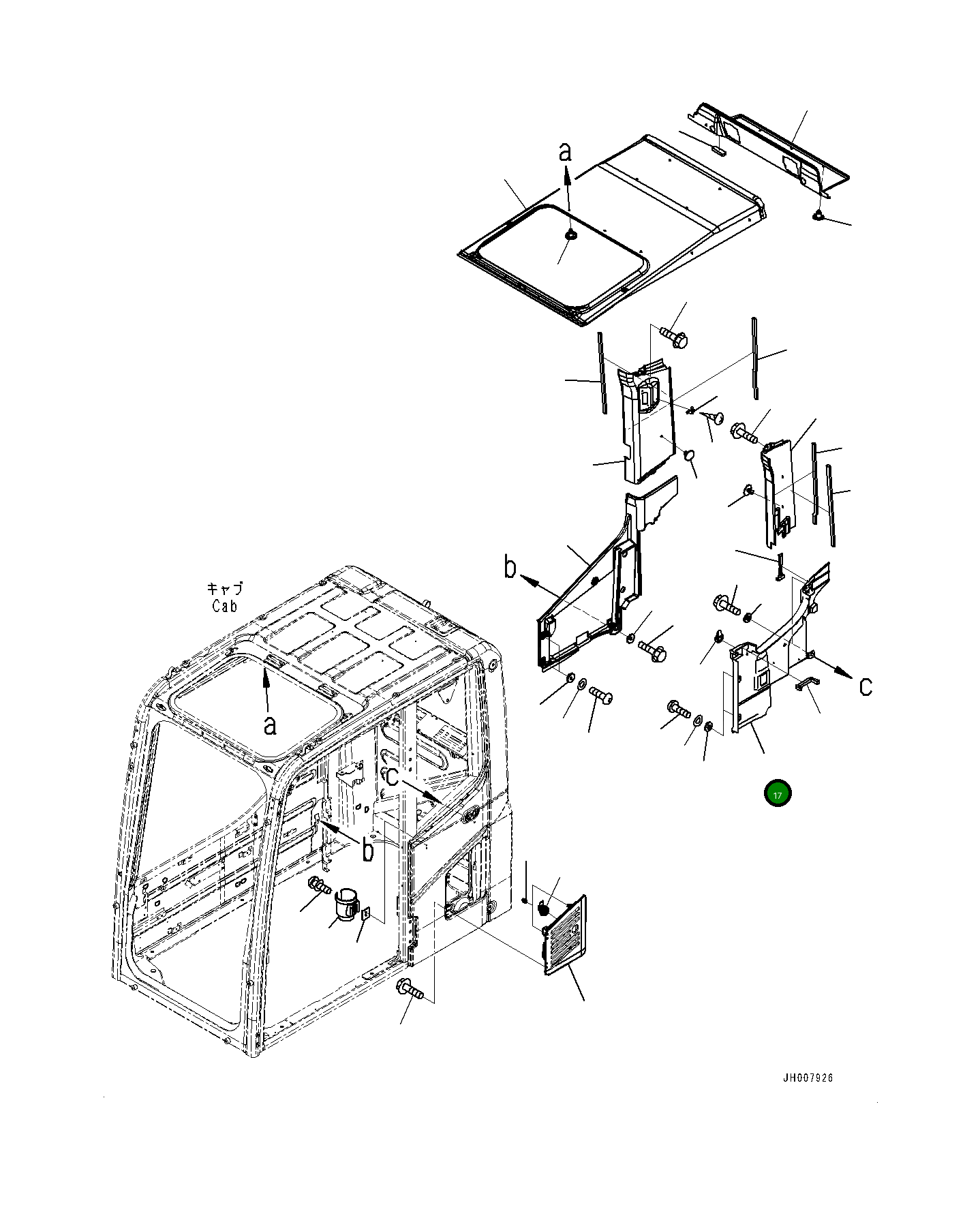 a

b

c

キャブ
Cab

a

c

b

17

JH007926