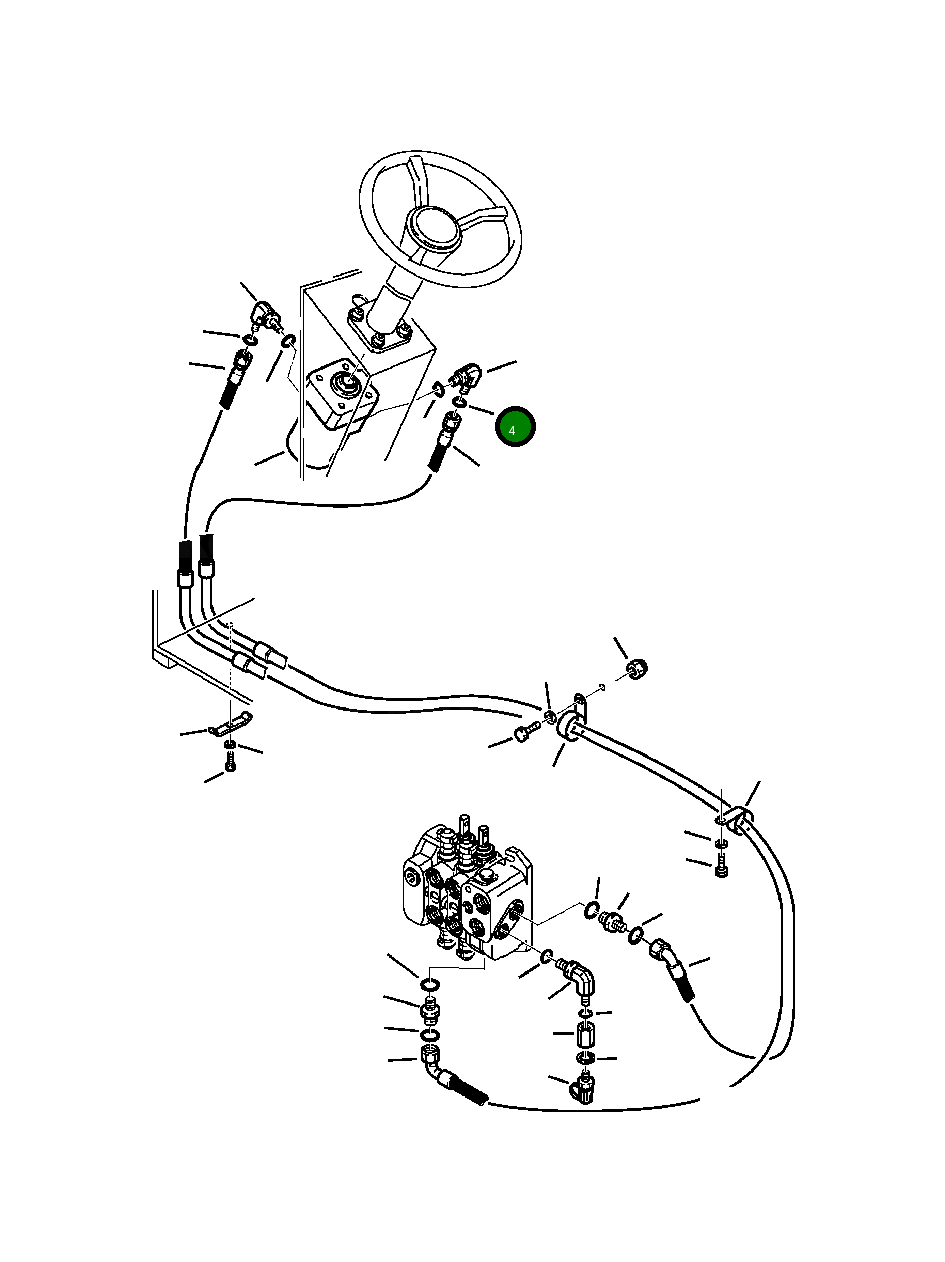 4