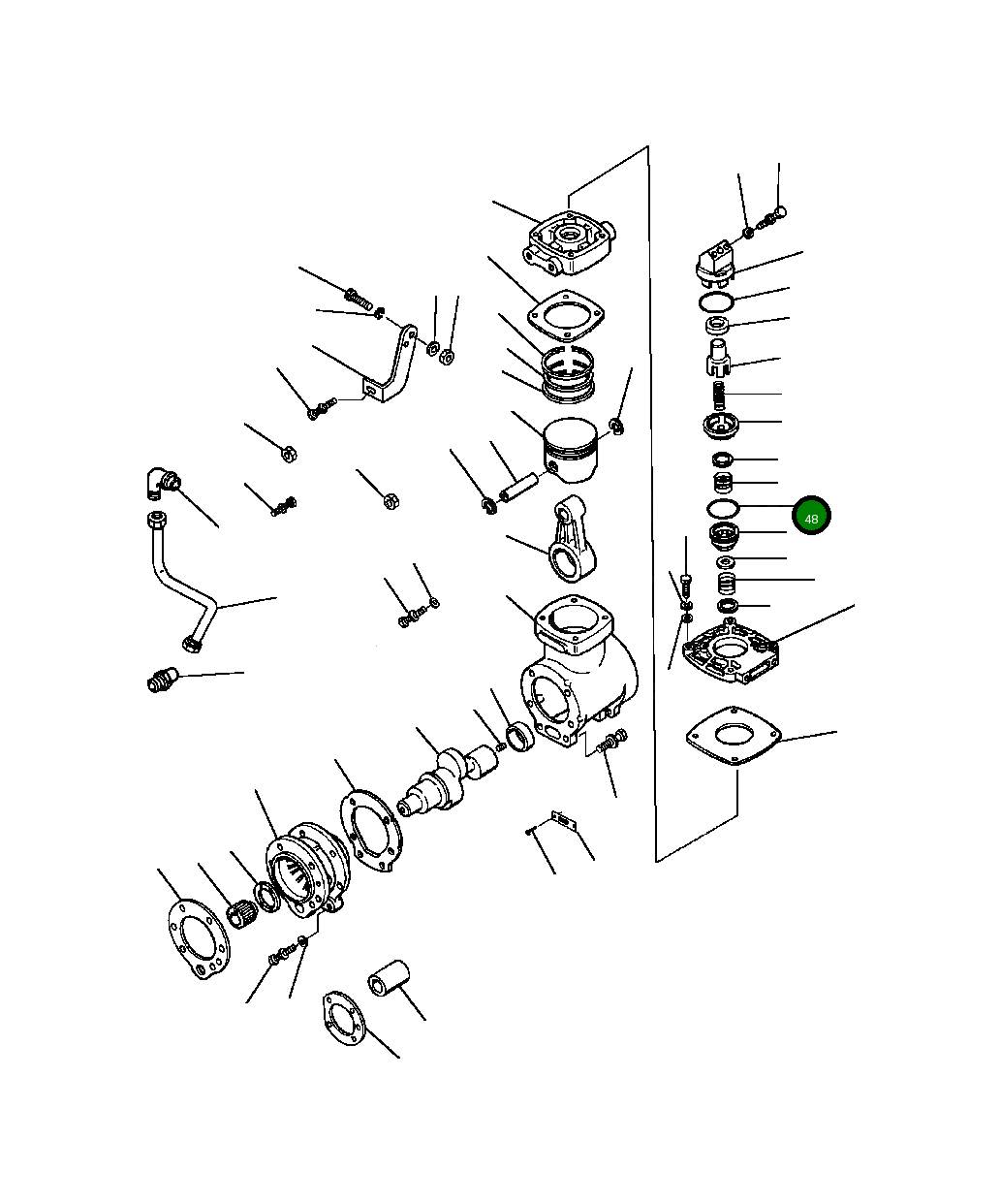 48