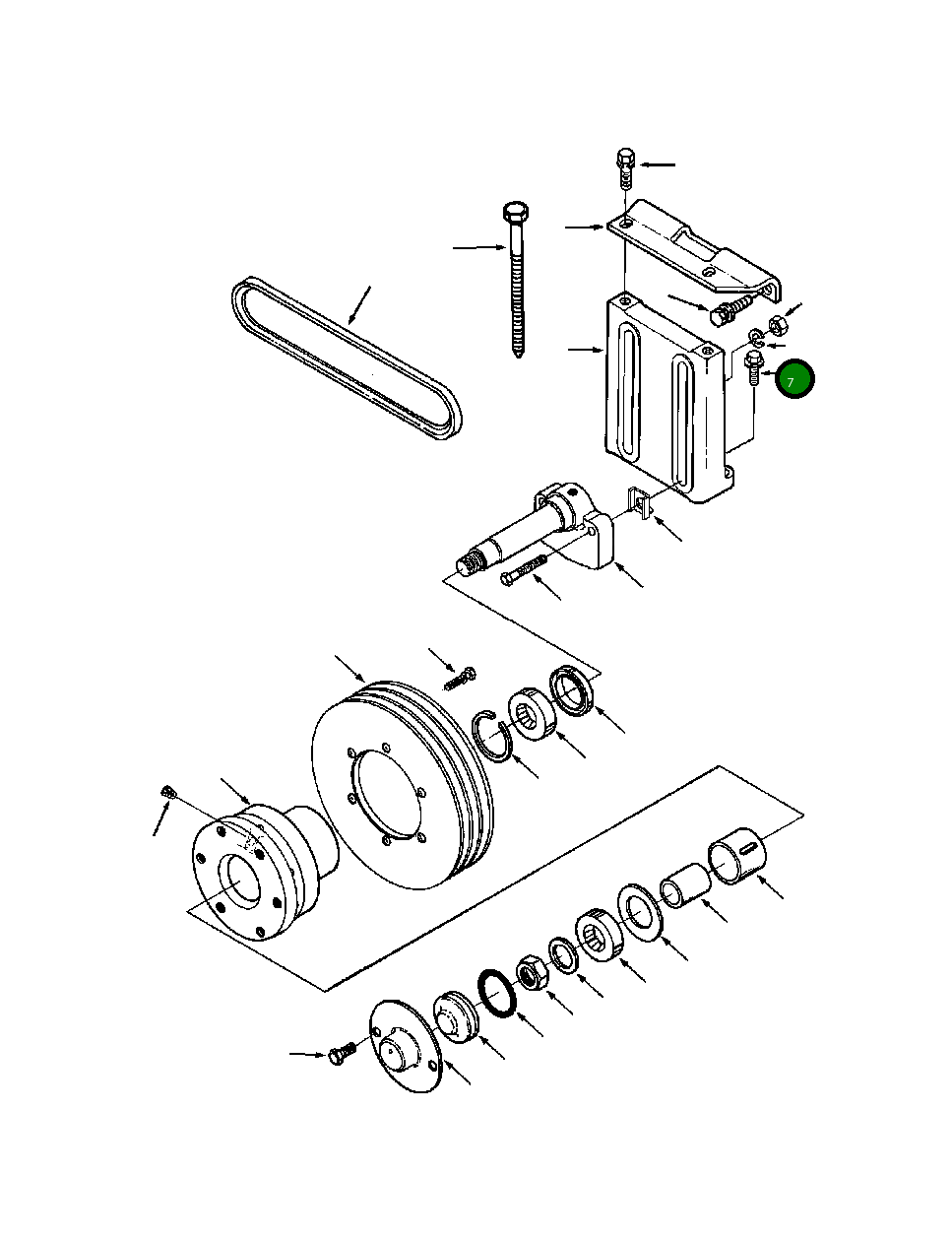 7