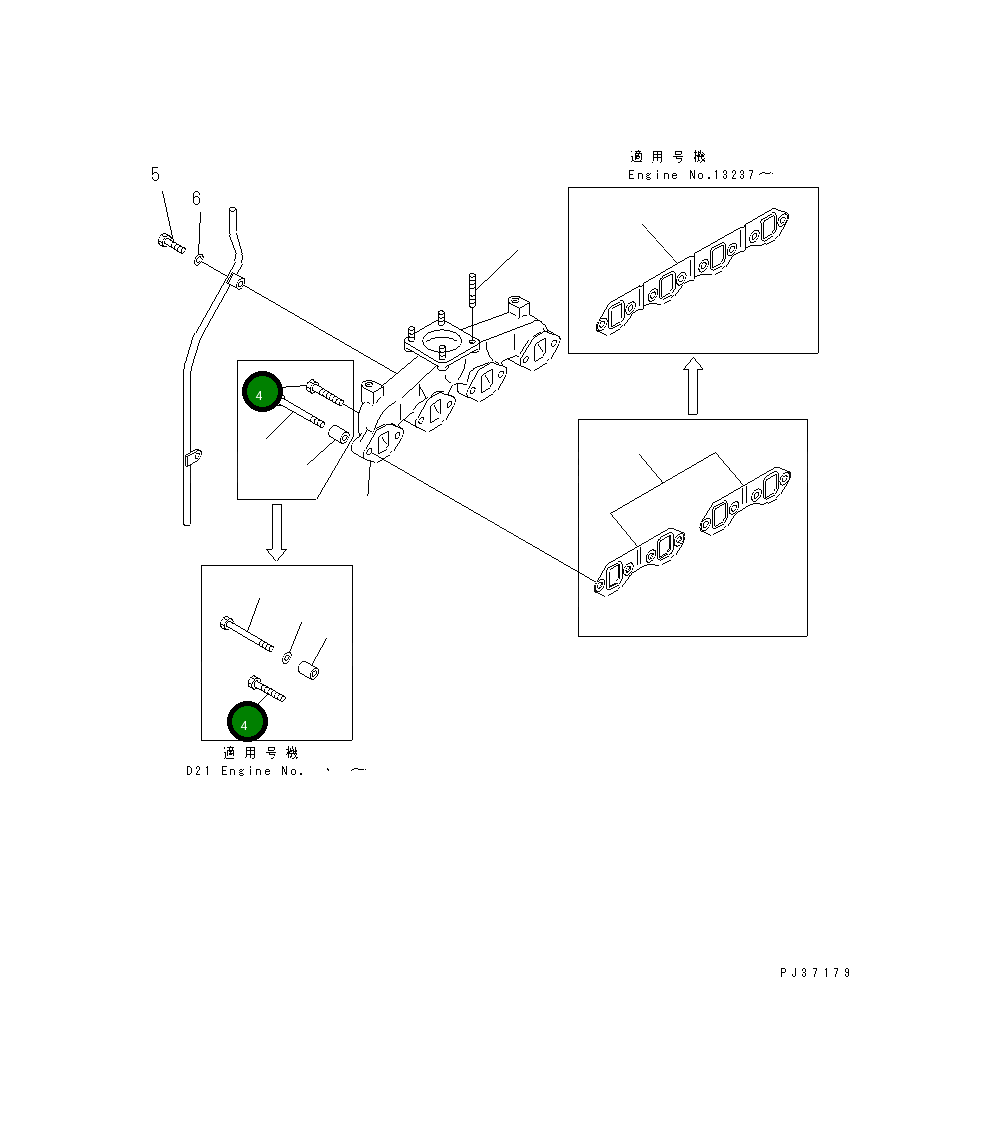 適用号機
Engine No.13237～

5

6

4

4

適用号機
D21 Engine No. 、～

PJ37179