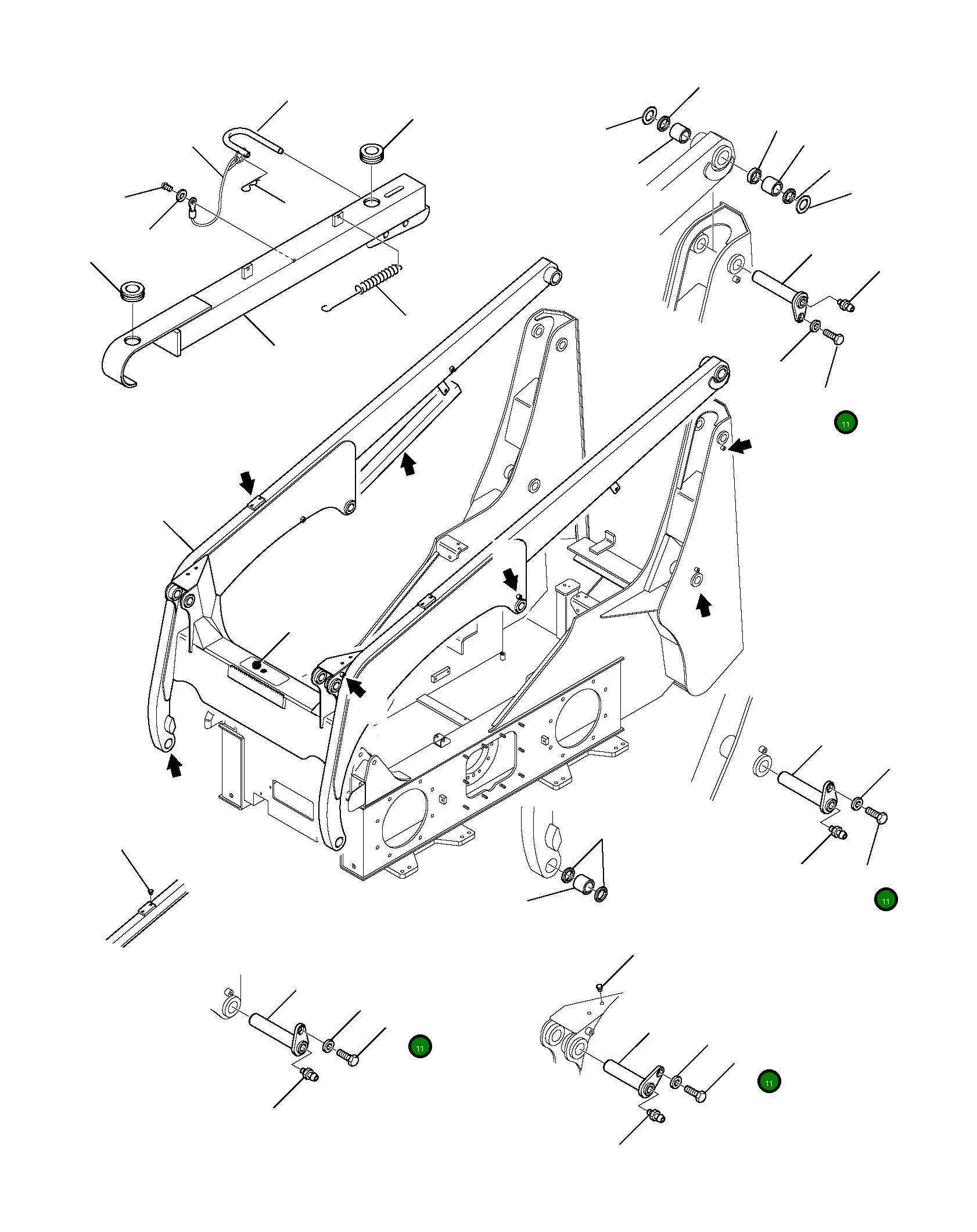 11

11

11

11