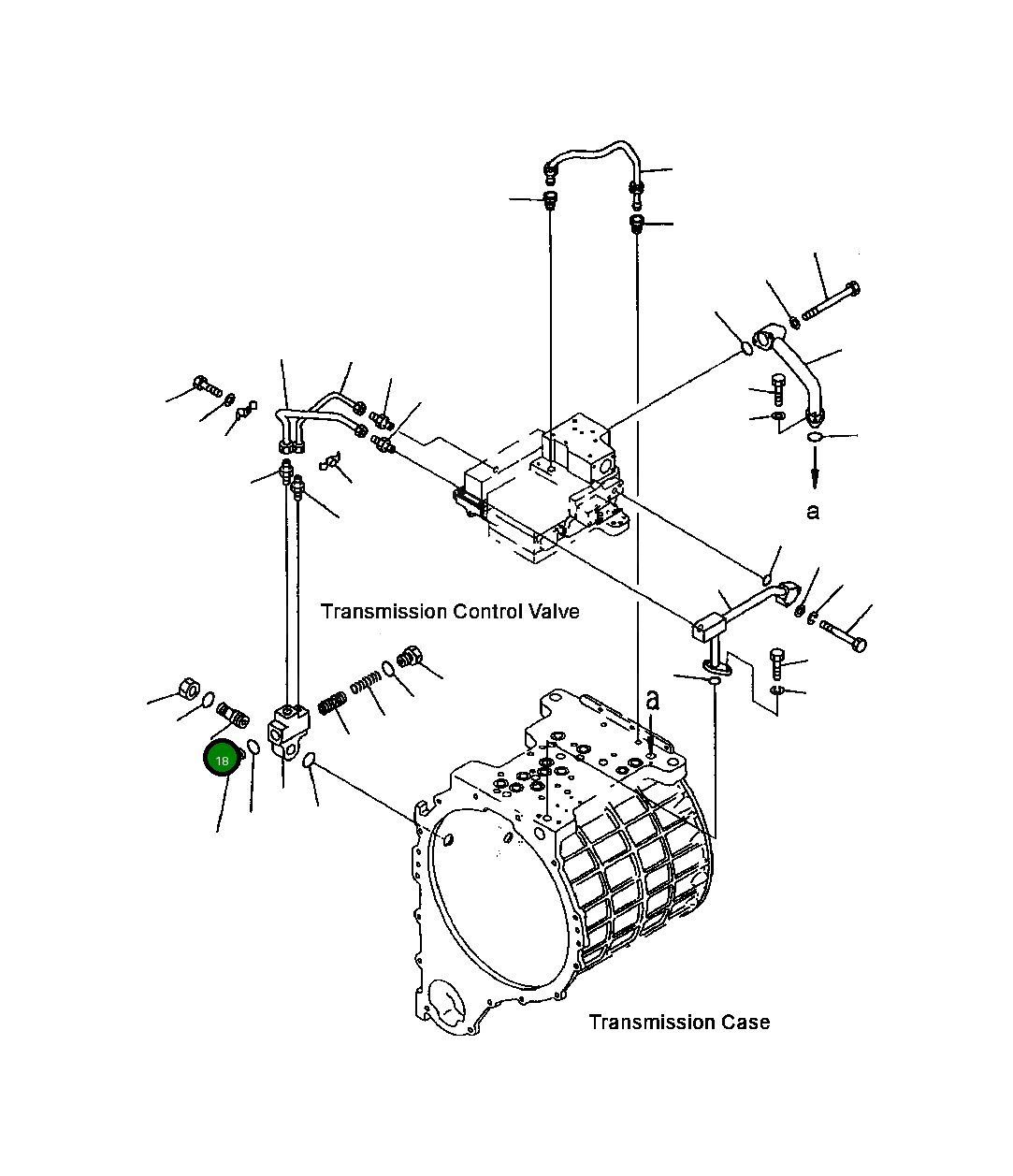 a

Transmission Control Valve

a

18

Transmission Case