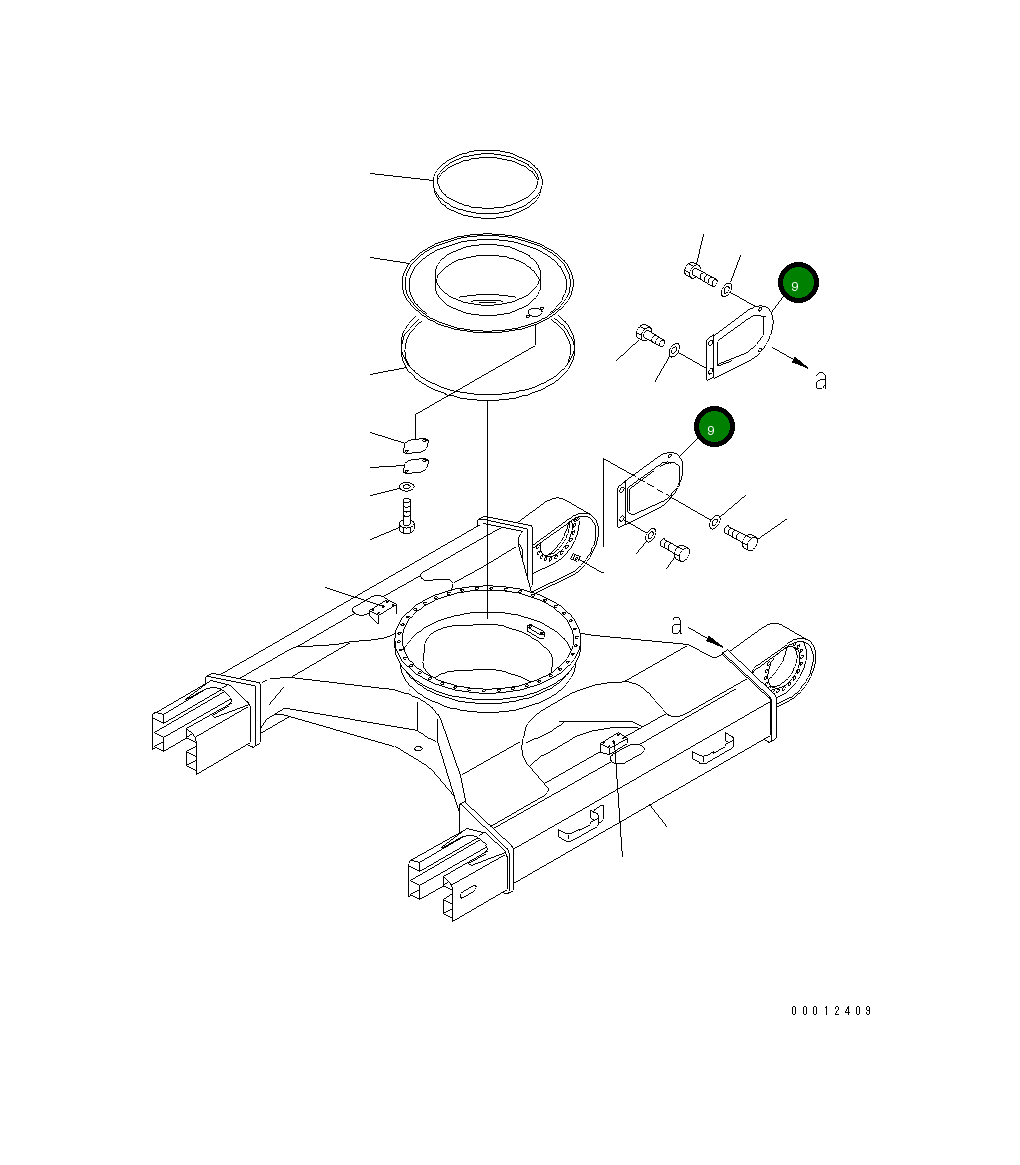 9

a

9

a

00012409