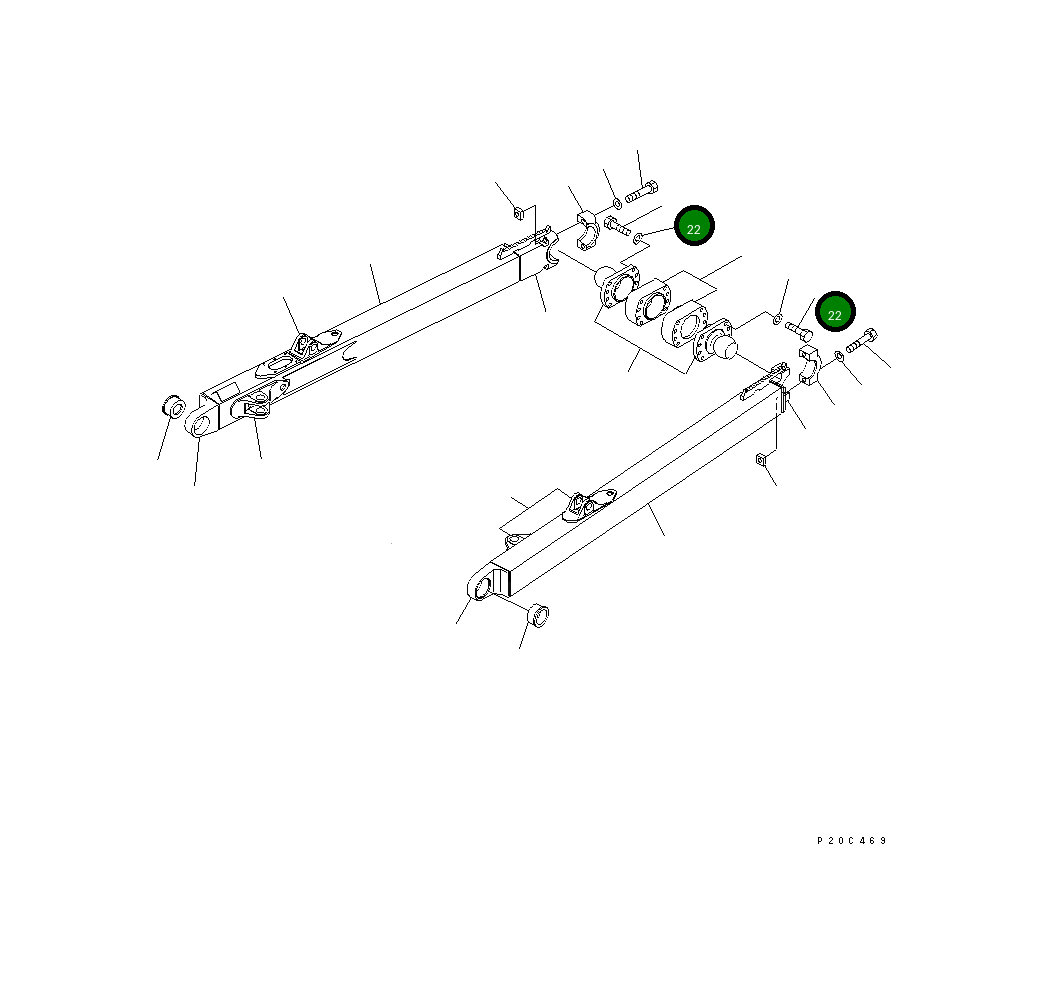 22

22

P20C469