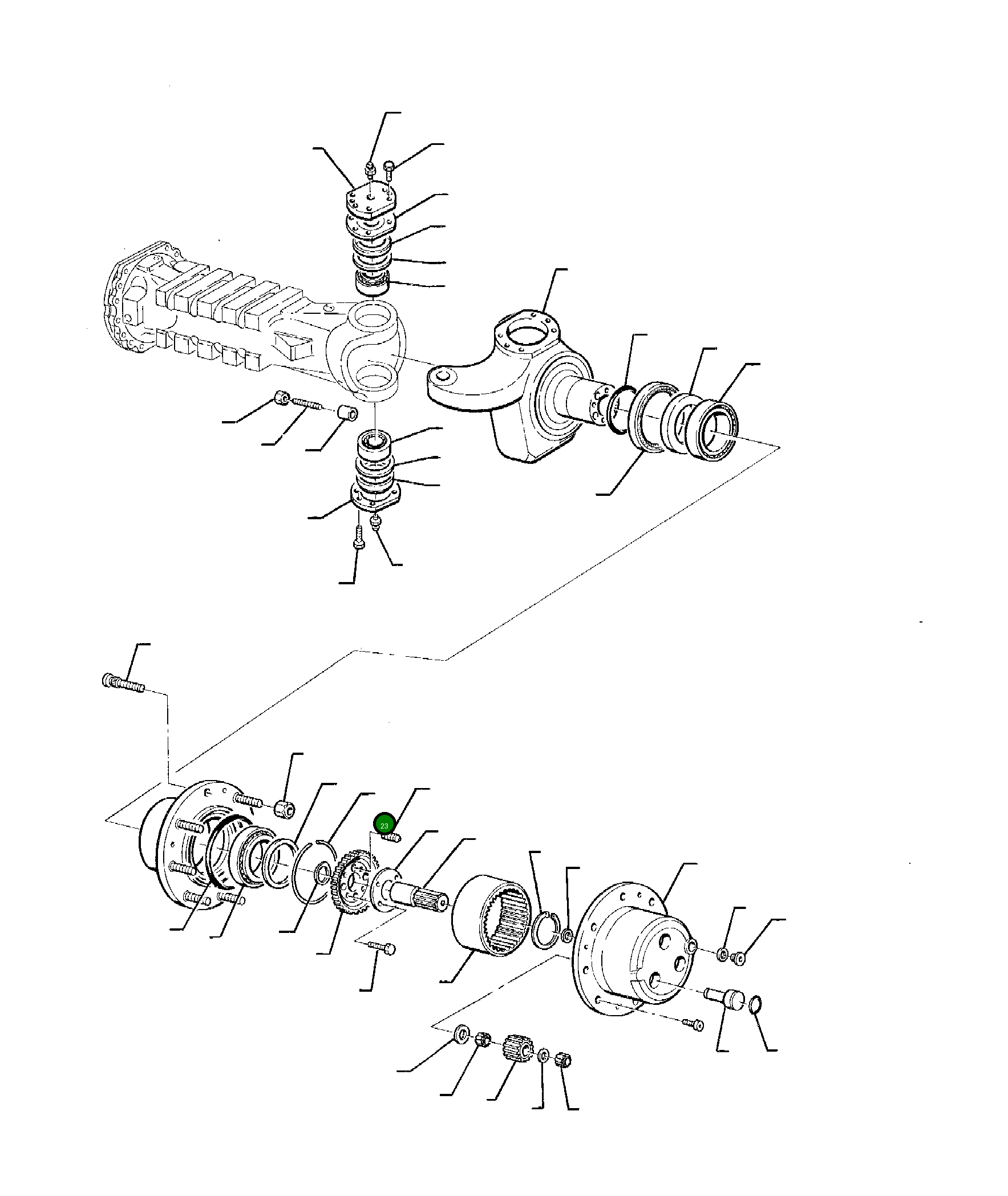 23