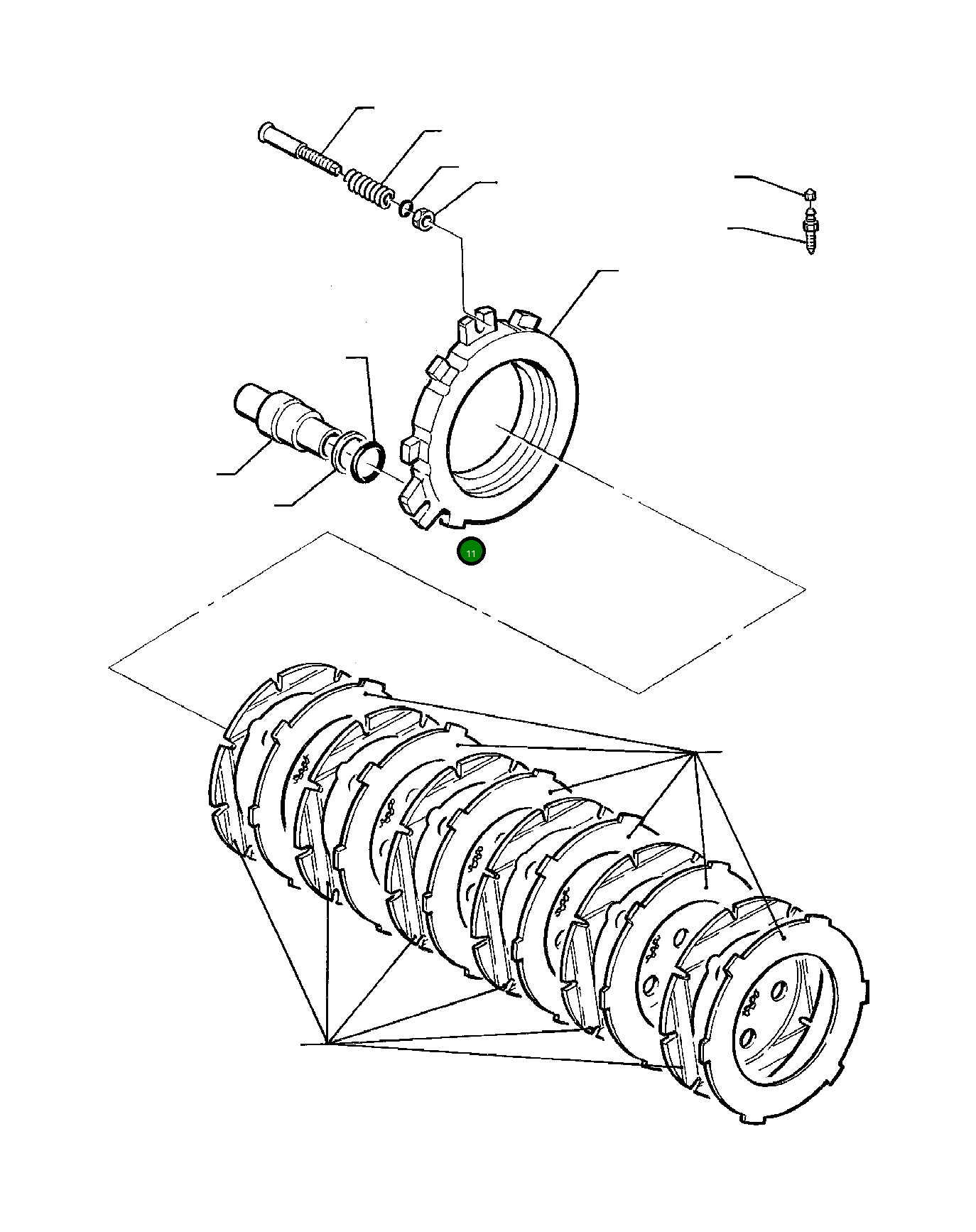 11