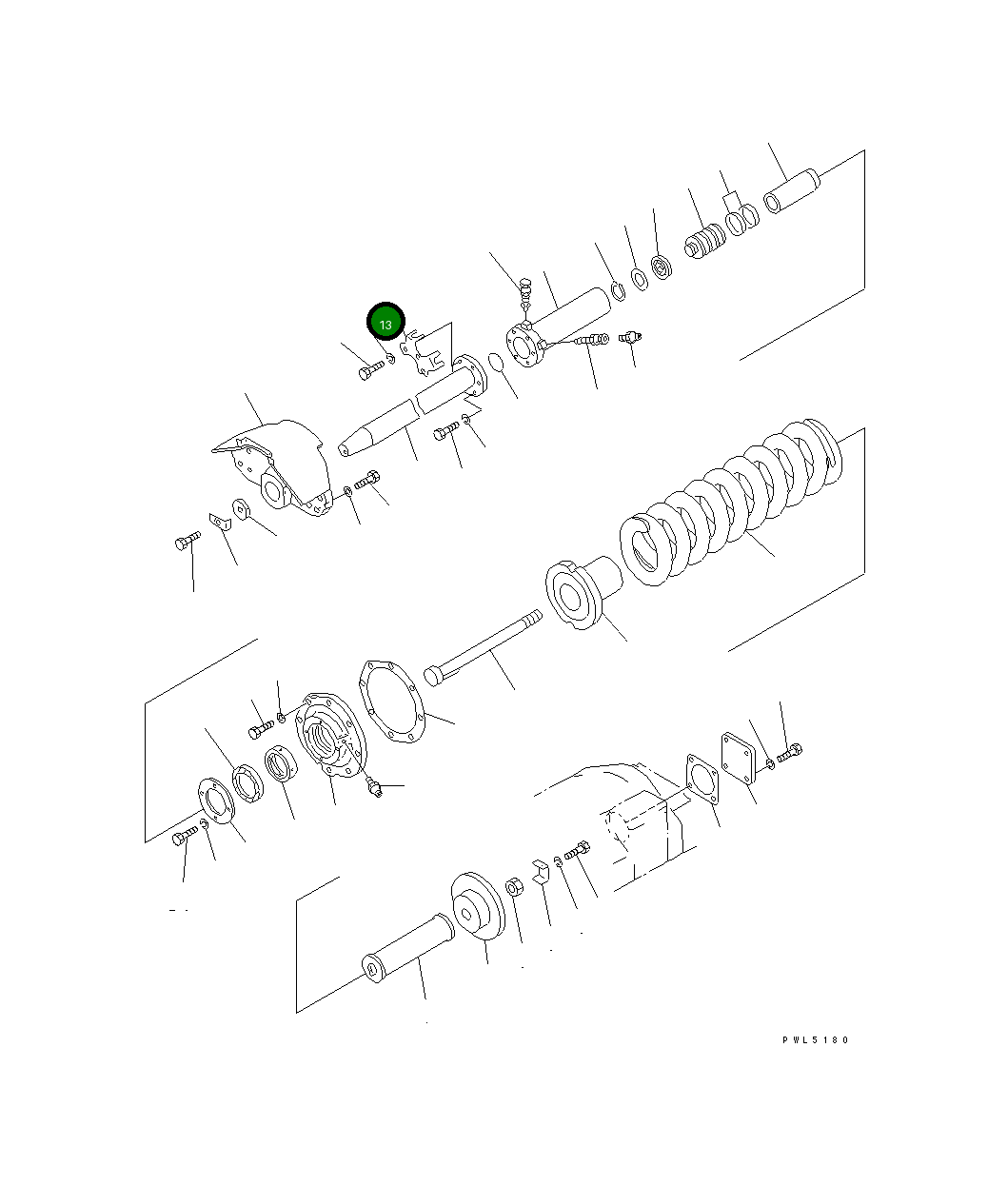 13

PWL5180