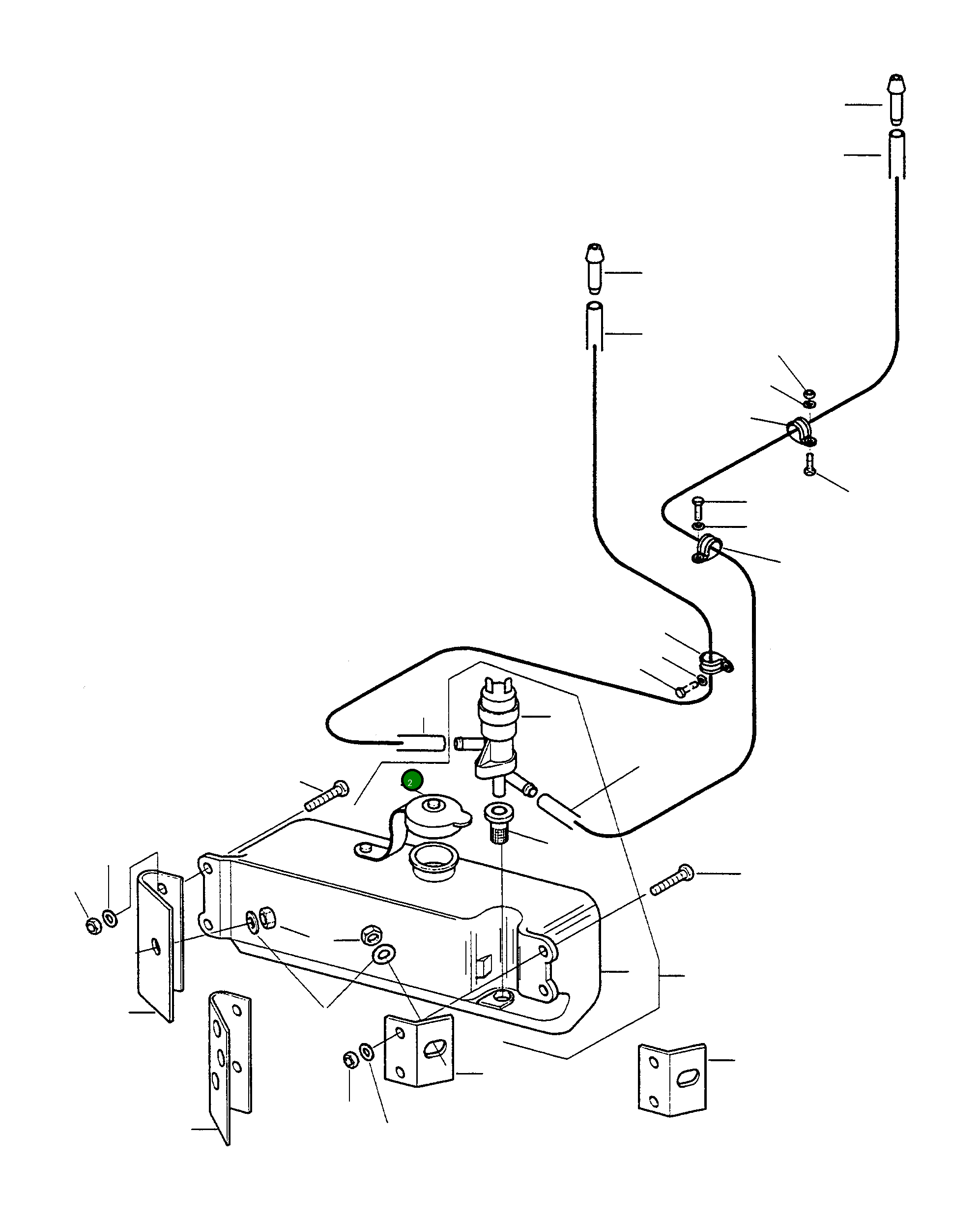 2