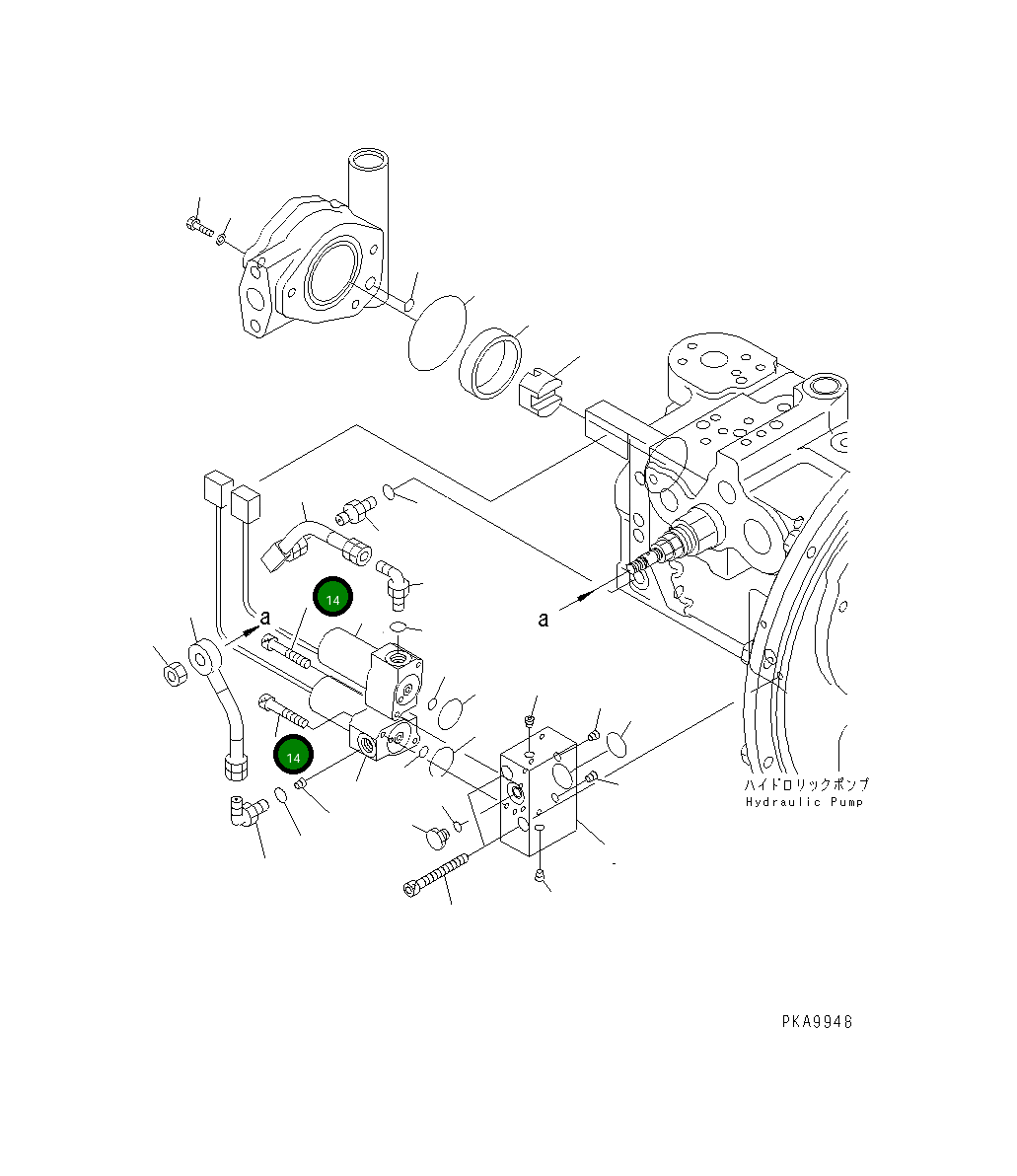 14
a
a
14
ハイドロリックポンプ
Hydraulic Pump
PKA9948