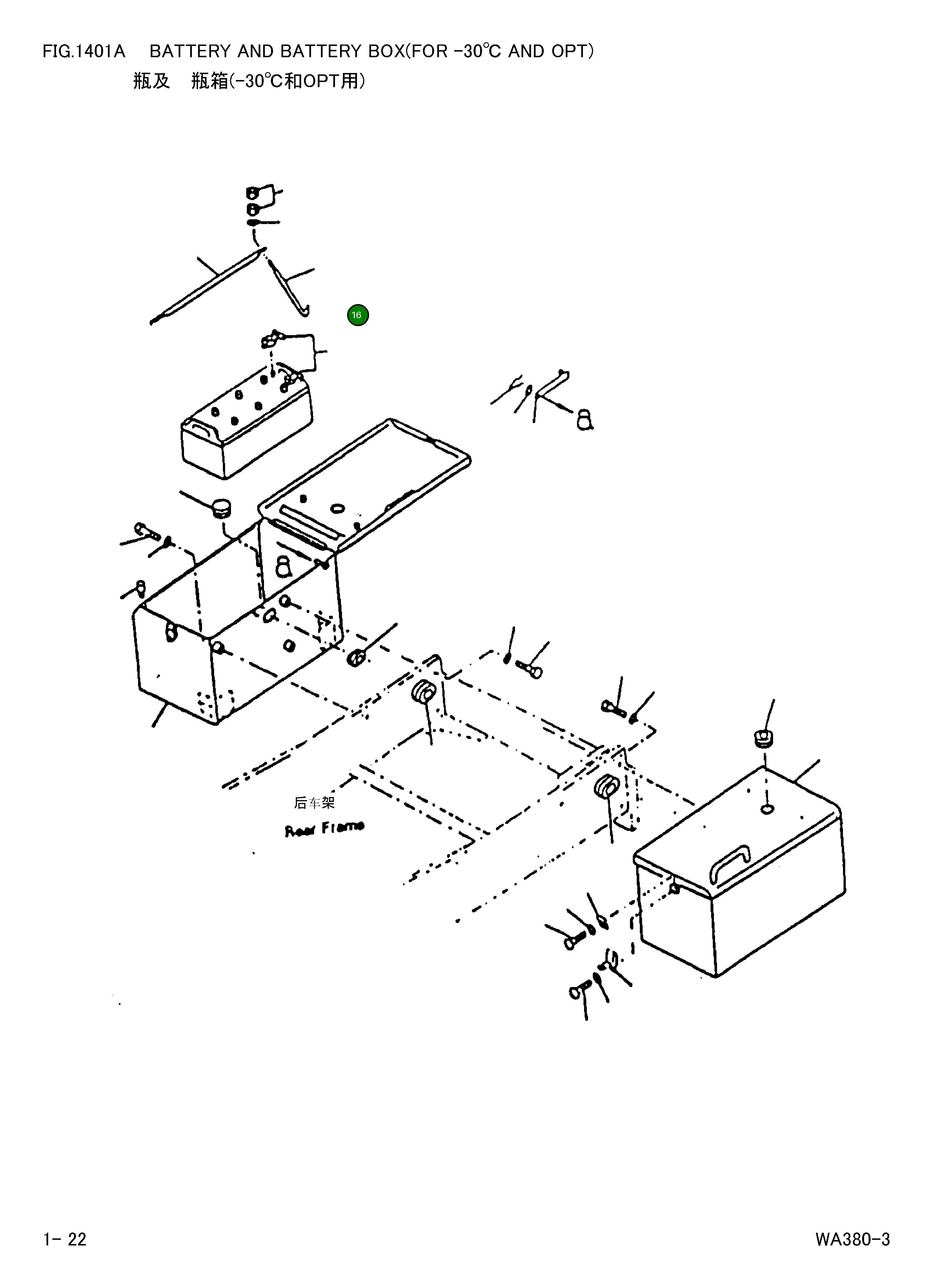 FIG.1401A BATTERY AND BATTERY BOX(FOR -30℃ AND OPT)
瓶及 瓶箱(-30℃和OPT用)

16

后车架
Rear Frame

1- 22

WA380-3